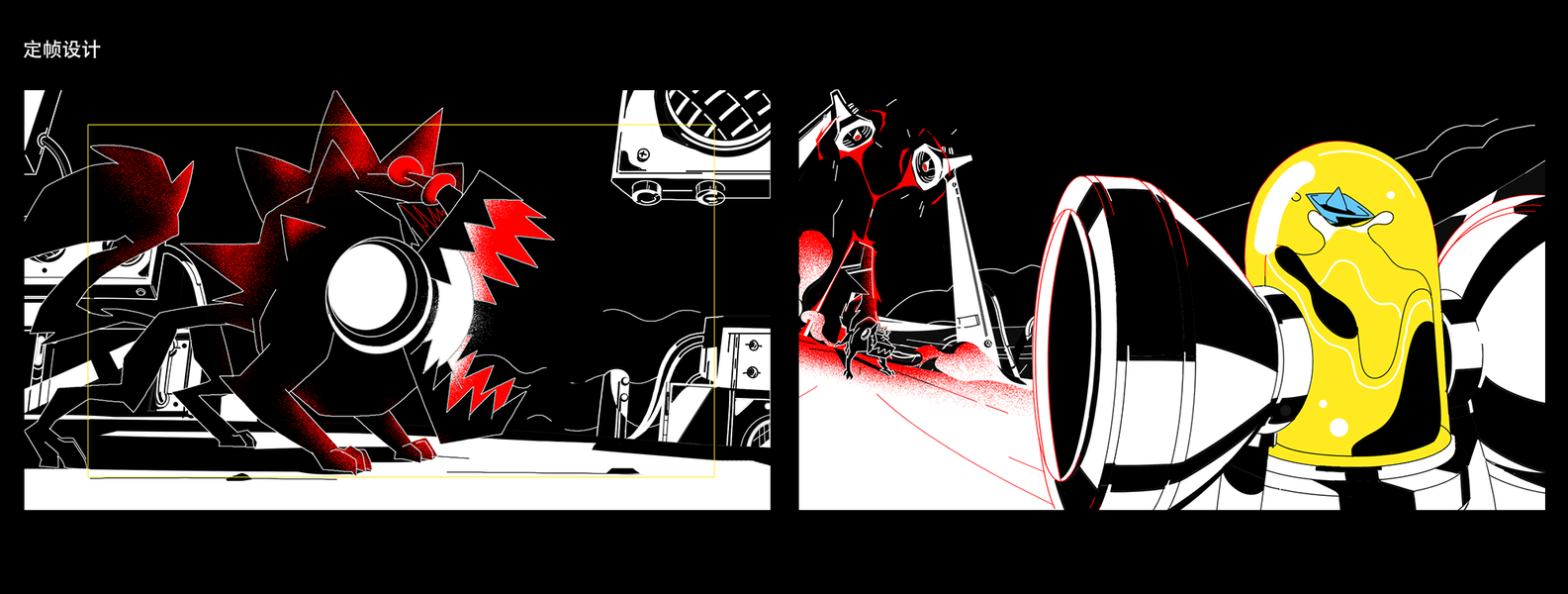 定帧设计