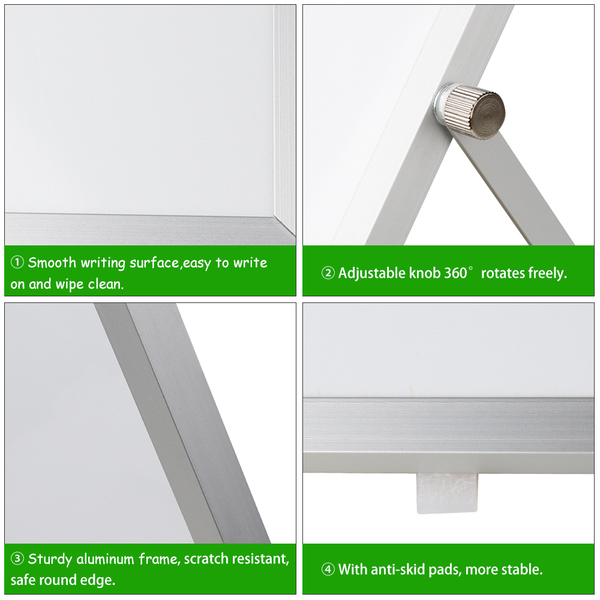 ① Smooth writing surface,easy to write on and wipe clean.

② Adjustable knob 360° rotates freely.

③ Sturdy aluminum frame, scratch resistant, safe round edge.

④ With anti-skid pads, more stable.