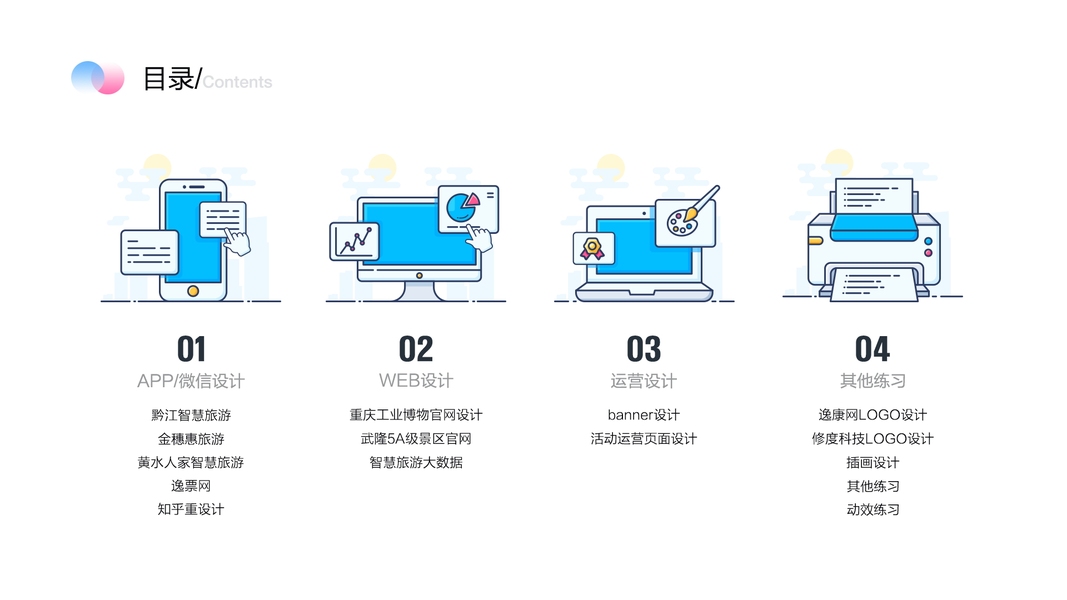 目录/Contents

01
APP/微信设计
黔江智慧旅游
金穗惠旅游
黄水人家智慧旅游
逸票网
知乎重设计

02
WEB设计
重庆工业博物官网设计
武隆5A级景区官网
智慧旅游大数据

03
运营设计
banner设计
活动运营页面设计

04
其他练习
逸康网LOGO设计
修度科技LOGO设计
插画设计
其他练习
动效练习