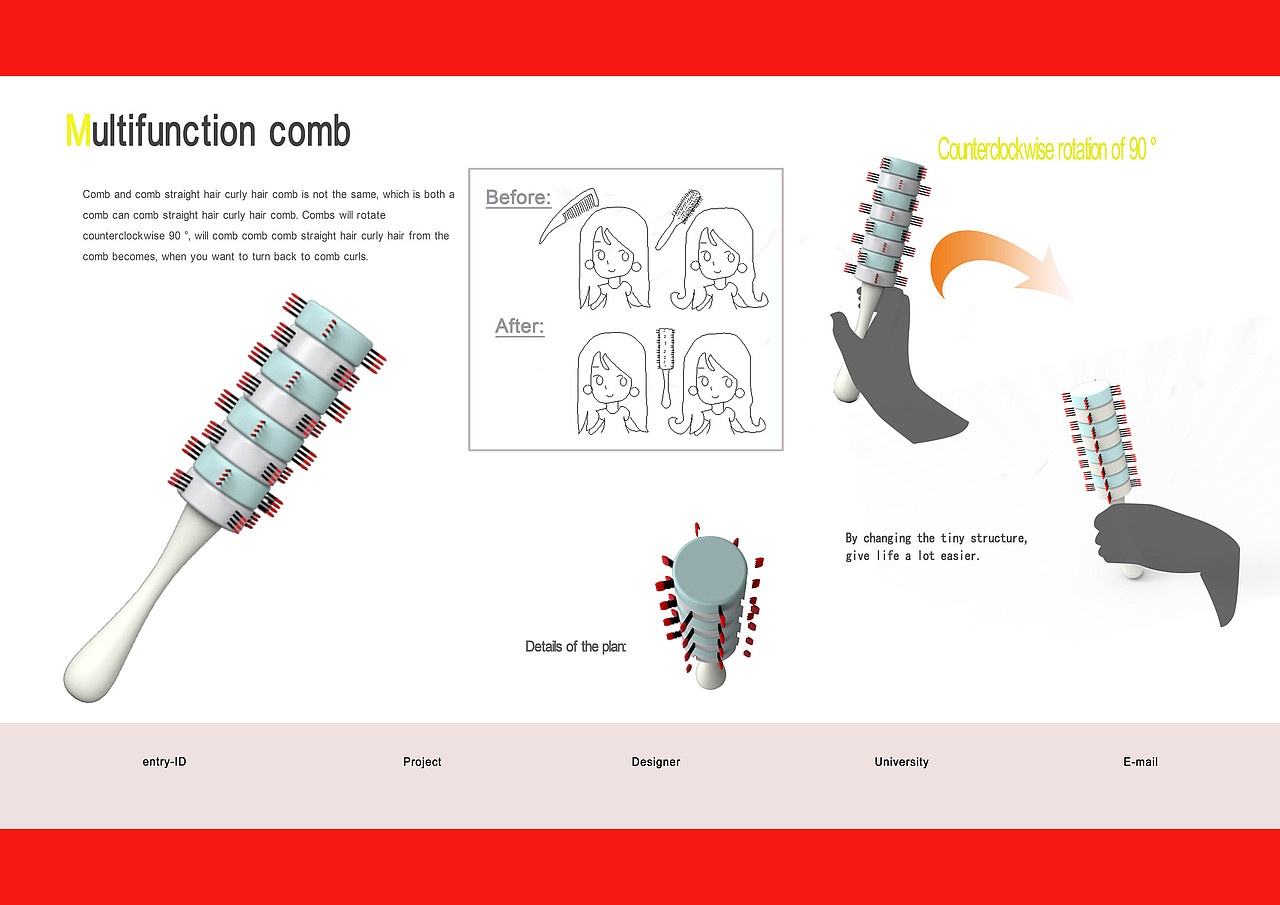 Multifunction comb

Comb and comb straight hair curly hair comb is not the same, which is both a comb can comb straight hair curly hair comb. Combs will rotate counterclockwise 90 °, will comb comb comb straight hair curly hair from the comb becomes, when you want to turn back to comb curls.

Before:

After:

Counterclockwise rotation of 90 °

By changing the tiny structure, give life a lot easier.

Details of the plan:

entry-ID

Project

Designer

University

E-mail