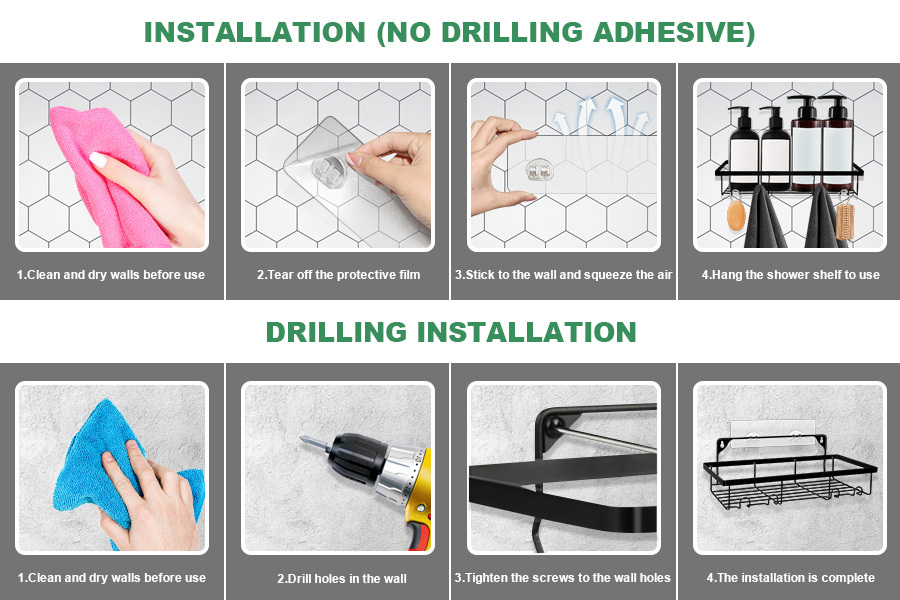 INSTALLATION (NO DRILLING ADHESIVE)

1.Clean and dry walls before use

2.Tear off the protective film

3.Stick to the wall and squeeze the air

4.Hang the shower shelf to use

DRILLING INSTALLATION

1.Clean and dry walls before use

2.Drill holes in the wall

3.Tighten the screws to the wall holes

4.The installation is complete