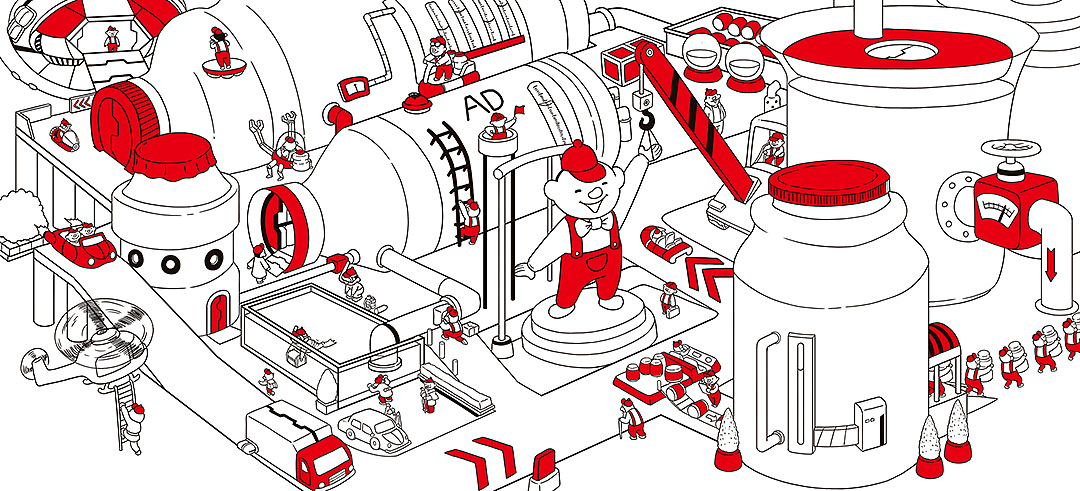 AD