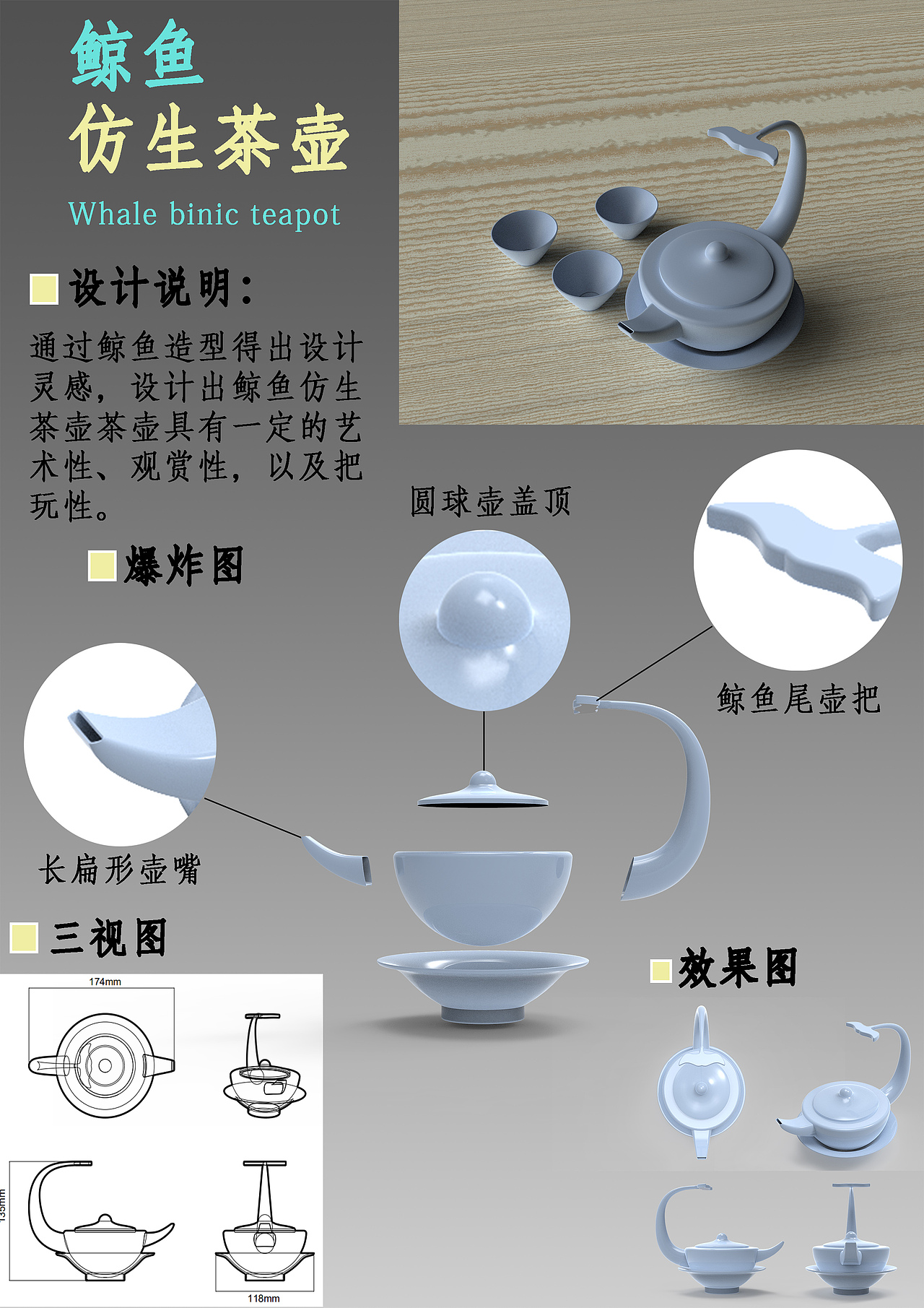 鲸鱼
仿生茶壶

Whale binic teapot

设计说明：

通过鲸鱼造型得出设计灵感，设计出鲸鱼仿生茶壶茶壶具有一定的艺术性、观赏性，以及把玩性。

爆炸图

圆球壶盖顶

鲸鱼尾壶把

长扁形壶嘴

三视图

174mm

135mm

118mm

效果图