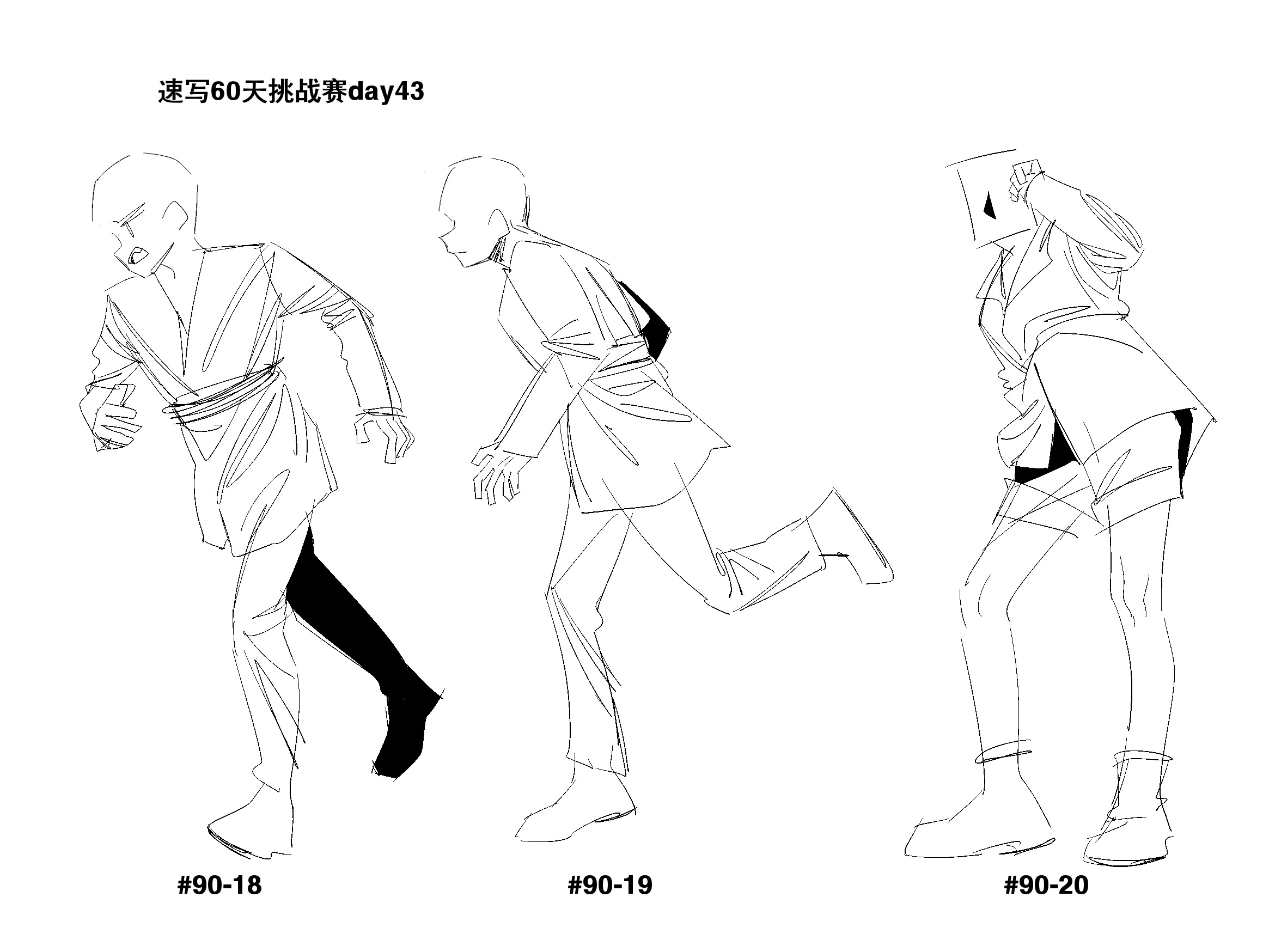 速写60天挑战赛day43

#90-18

#90-19

#90-20