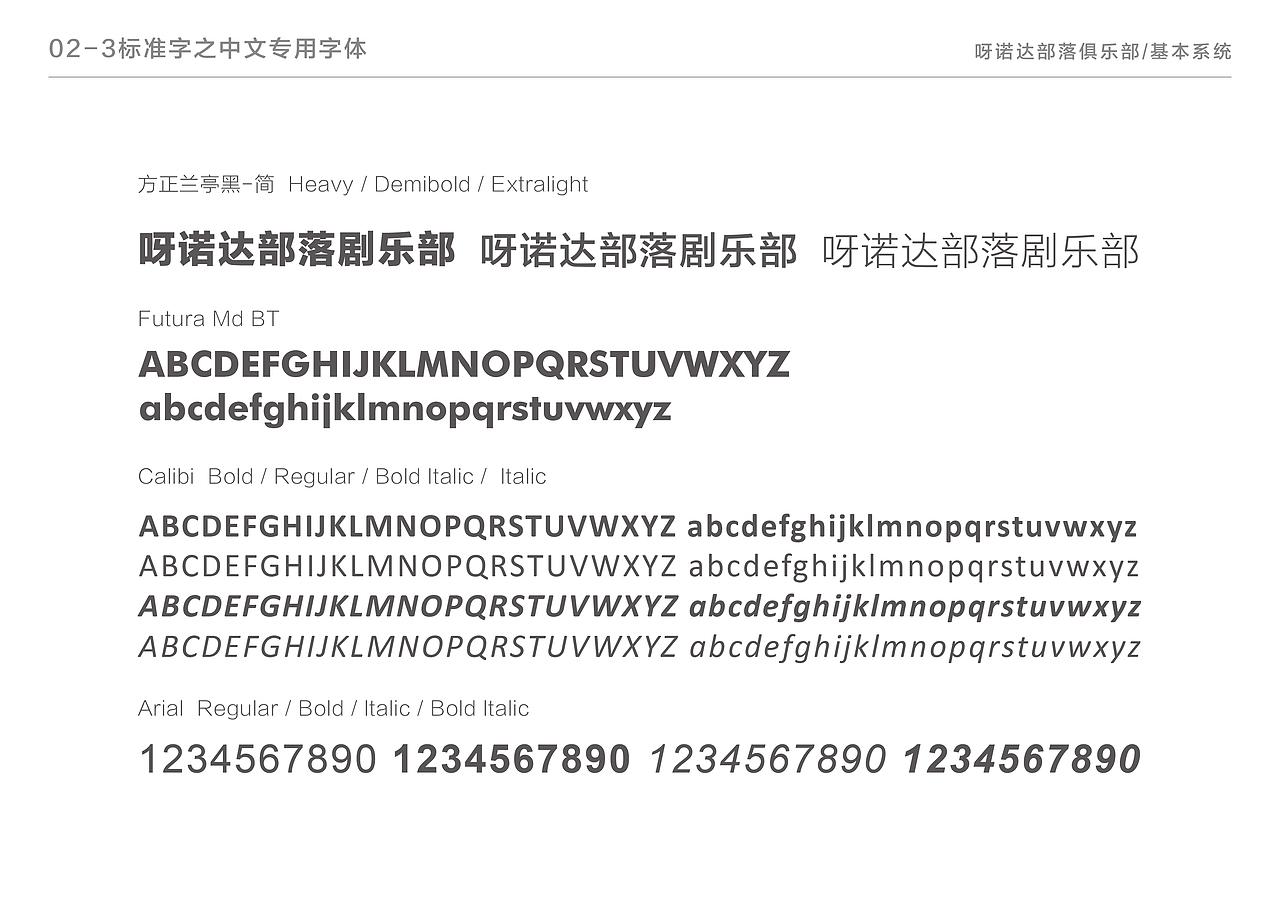 02-3标准字之中文专用字体

呀诺达部落俱乐部/基本系统

方正兰亭黑-简 Heavy / Demibold / Extralight

呀诺达部落剧乐部 呀诺达部落剧乐部 呀诺达部落剧乐部

Futura Md BT

ABCDEFGHIJKLMNOPQRSTUVWXYZ
abcdefghijklmnopqrstuvwxyz

Calibi Bold / Regular / Bold Italic / Italic

ABCDEFGHIJKLMNOPQRSTUVWXYZ abcdefghijklmnopqrstuvwxyz
ABCDEFGHIJKLMNOPQRSTUVWXYZ abcdefghijklmnopqrstuvwxyz
ABCDEFGHIJKLMNOPQRSTUVWXYZ abcdefghijklmnopqrstuvwxyz
ABCDEFGHIJKLMNOPQRSTUVWXYZ abcdefghijklmnopqrstuvwxyz

Arial Regular / Bold / Italic / Bold Italic

1234567890 1234567890 1234567890 1234567890