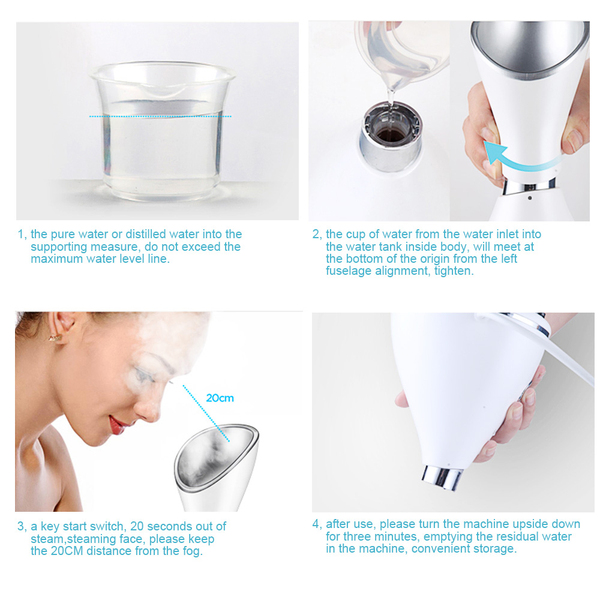 1, the pure water or distilled water into the supporting measure, do not exceed the maximum water level line.

2, the cup of water from the water inlet into the water tank inside body, will meet at the bottom of the origin from the left fuselage alignment, tighten.

20cm

3, a key start switch, 20 seconds out of steam,steaming face, please keep the 20CM distance from the fog.

4, after use, please turn the machine upside down for three minutes, emptying the residual water in the machine, convenient storage.