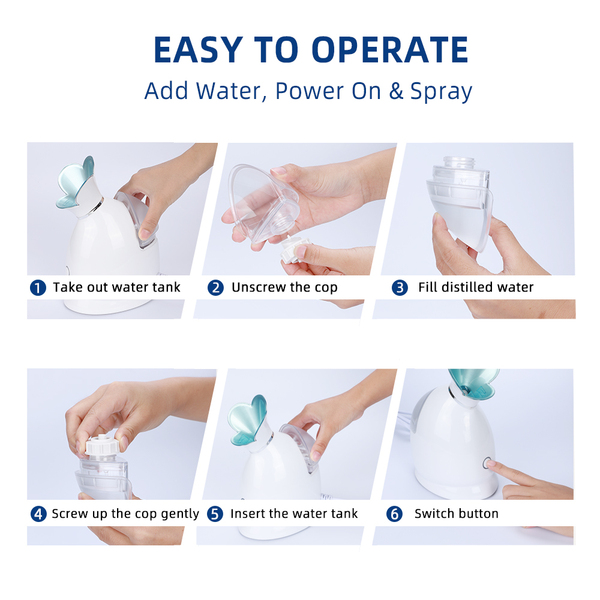 EASY TO OPERATE
Add Water, Power On & Spray

1 Take out water tank

2 Unscrew the cop

3 Fill distilled water

4 Screw up the cop gently

5 Insert the water tank

6 Switch button