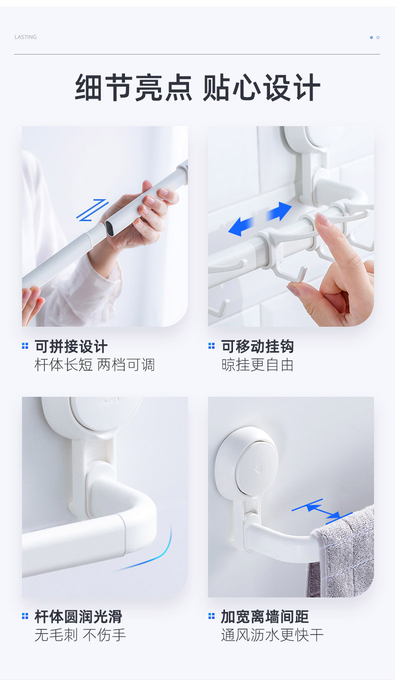 LASTING

细节亮点 贴心设计

可拼接设计
杆体长短 两档可调

可移动挂钩
晾挂更自由

杆体圆润光滑
无毛刺 不伤手

加宽离墙间距
通风沥水更快干