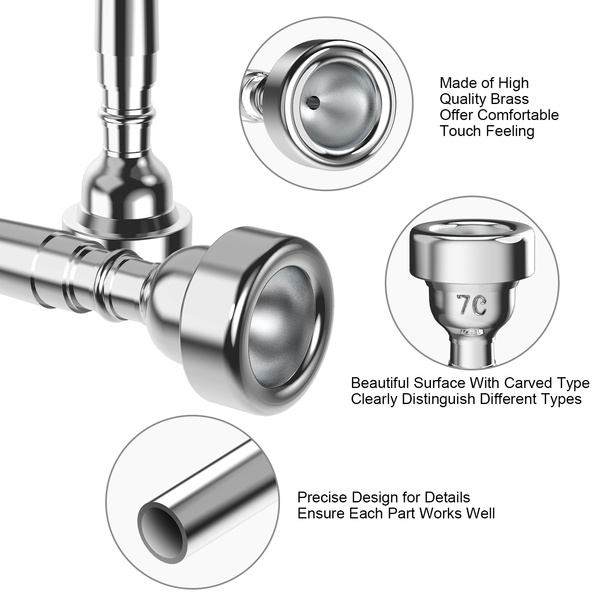 Made of High Quality Brass Offer Comfortable Touch Feeling

7C

Beautiful Surface With Carved Type Clearly Distinguish Different Types

Precise Design for Details Ensure Each Part Works Well