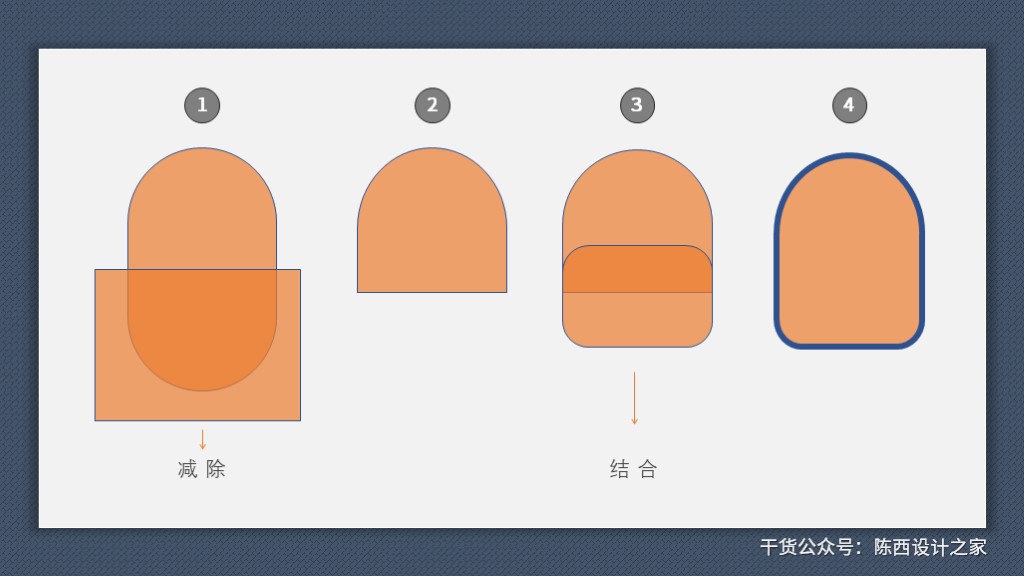 1

2

3

4

减 除

结 合

干货公众号：陈西设计之家