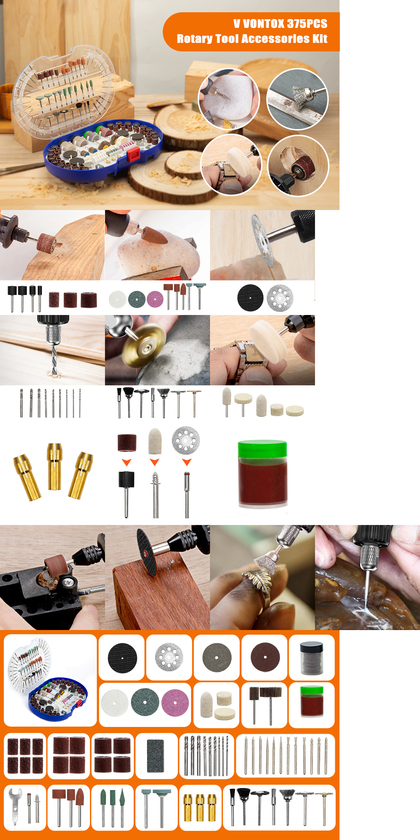 V VONTOX 375PCS
Rotary Tool Accessories Kit