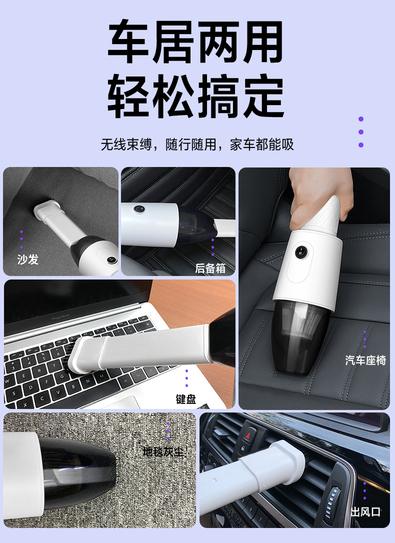 车居两用
轻松搞定

无线束缚，随行随用，家车都能吸

沙发

后备箱

汽车座椅

键盘

地毯灰尘

出风口