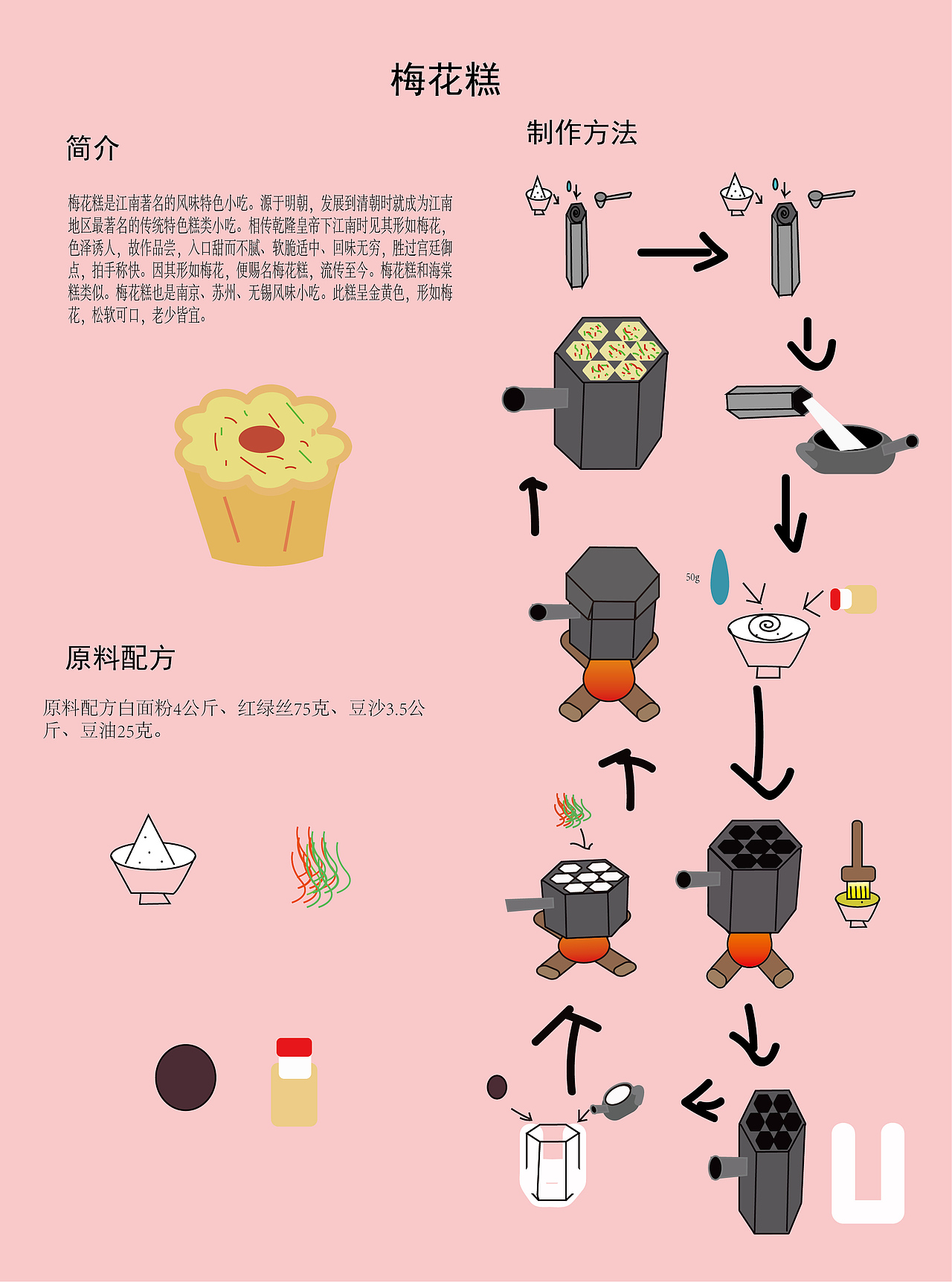 梅花糕

简介

梅花糕是江南著名的风味特色小吃。源于明朝，发展到清朝时就成为江南地区最著名的传统特色糕类小吃。相传乾隆皇帝下江南时见其形如梅花，色泽诱人，故作品尝，入口甜而不腻、软脆适中、回味无穷，胜过宫廷御点，拍手称快。因其形如梅花，便赐名梅花糕，流传至今。梅花糕和海棠糕类似。梅花糕也是南京、苏州、无锡风味小吃。此糕呈金黄色，形如梅花，松软可口，老少皆宜。

原料配方

原料配方白面粉4公斤、红绿丝75克、豆沙3.5公斤、豆油25克。

制作方法

50g