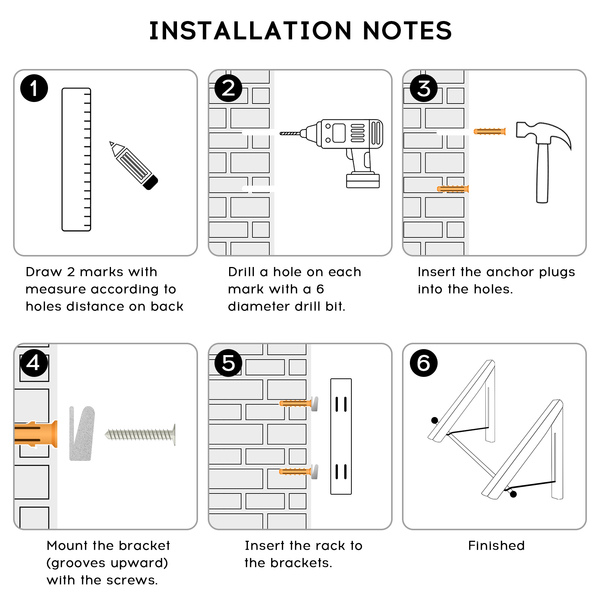 INSTALLATION NOTES

1

Draw 2 marks with measure according to holes distance on back

2

Drill a hole on each mark with a 6 diameter drill bit.

3

Insert the anchor plugs into the holes.

4

Mount the bracket (grooves upward) with the screws.

5

Insert the rack to the brackets.

6

Finished