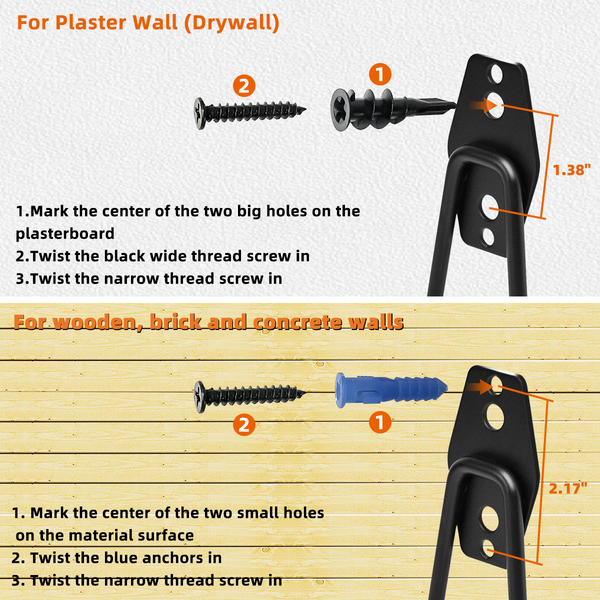 For Plaster Wall (Drywall)

2

1

1.38"

1.Mark the center of the two big holes on the plasterboard
2.Twist the black wide thread screw in
3.Twist the narrow thread screw in

For wooden, brick and concrete walls

2

1

2.17"

1. Mark the center of the two small holes on the material surface
2. Twist the blue anchors in
3. Twist the narrow thread screw in