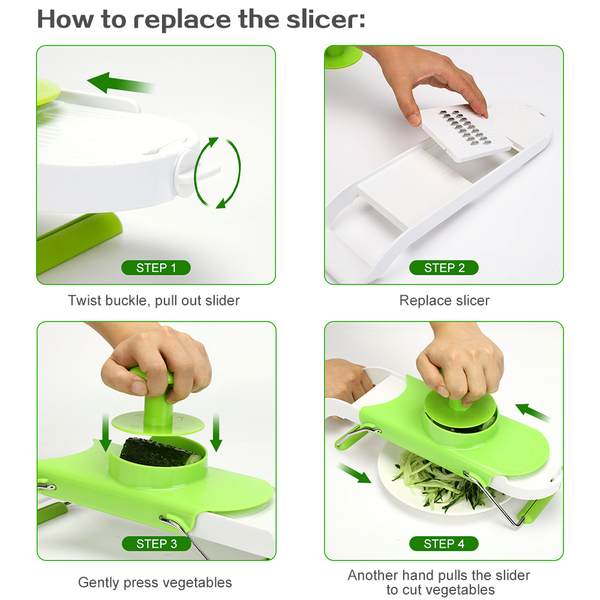 How to replace the slicer:

STEP 1

Twist buckle, pull out slider

STEP 2

Replace slicer

STEP 3

Gently press vegetables

STEP 4

Another hand pulls the slider to cut vegetables