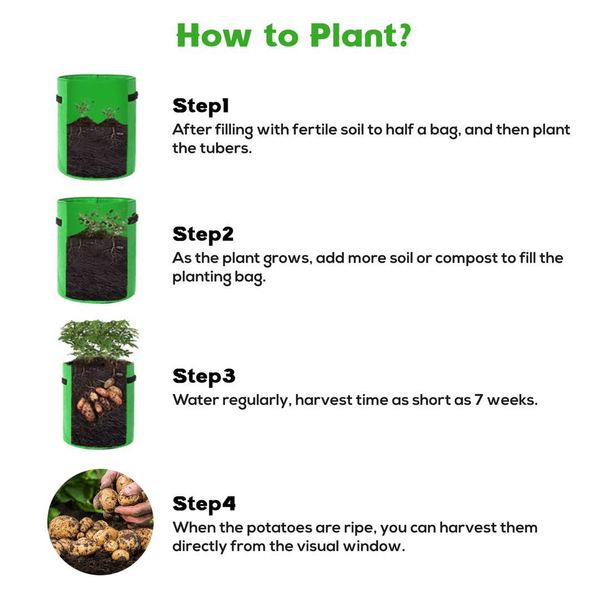 How to Plant?

Step1
After filling with fertile soil to half a bag, and then plant the tubers.

Step2
As the plant grows, add more soil or compost to fill the planting bag.

Step3
Water regularly, harvest time as short as 7 weeks.

Step4
When the potatoes are ripe, you can harvest them directly from the visual window.