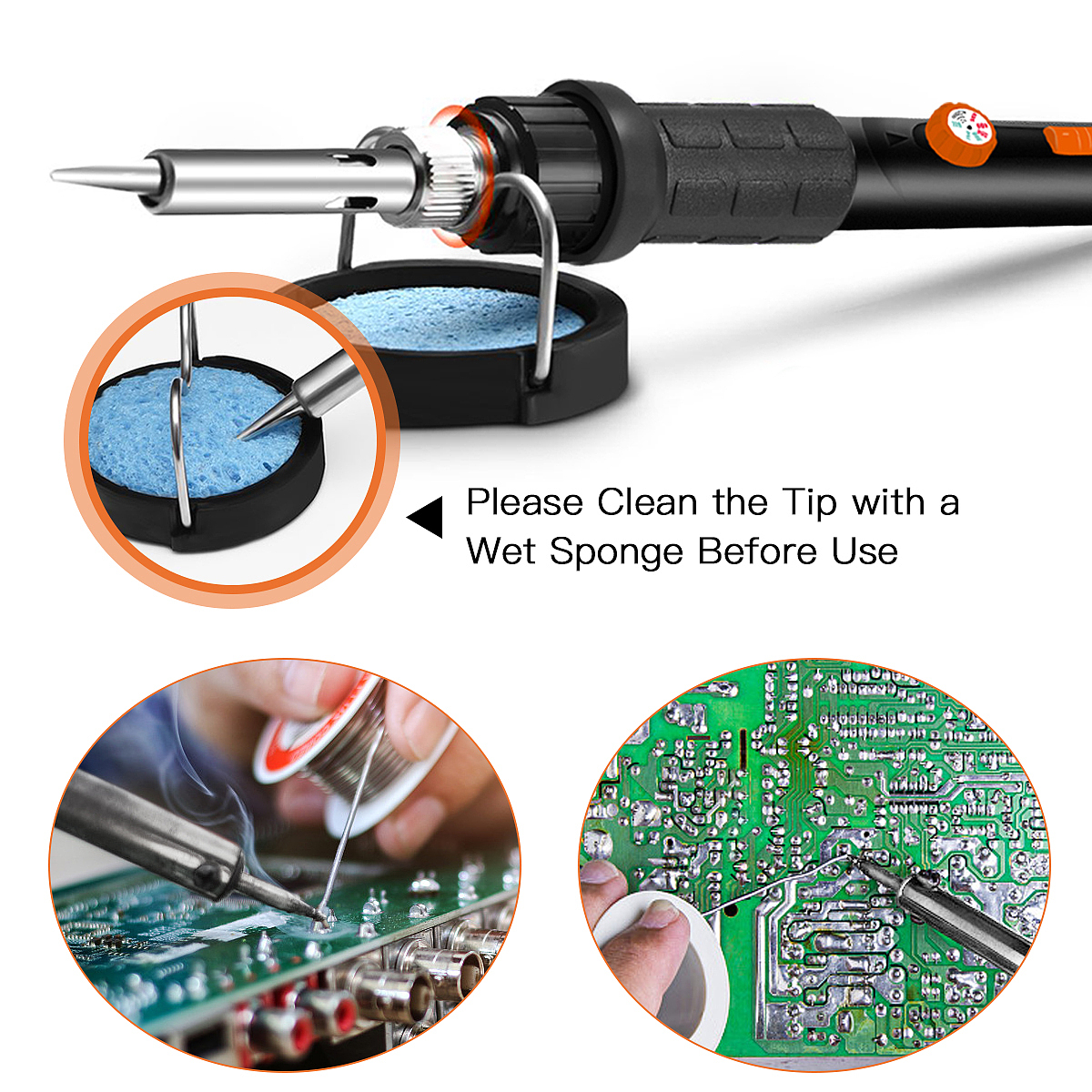 Please Clean the Tip with a Wet Sponge Before Use