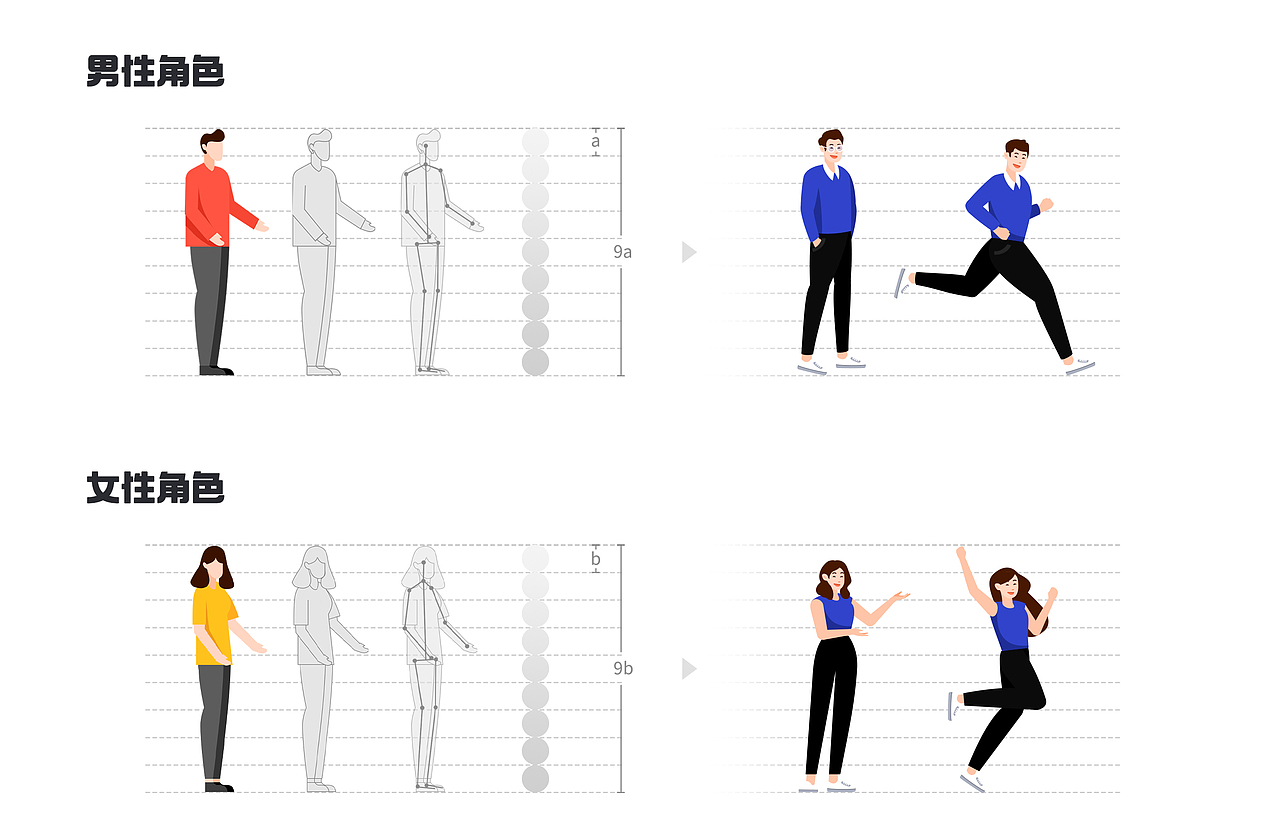 男性角色

a

9a

女性角色

b

9b