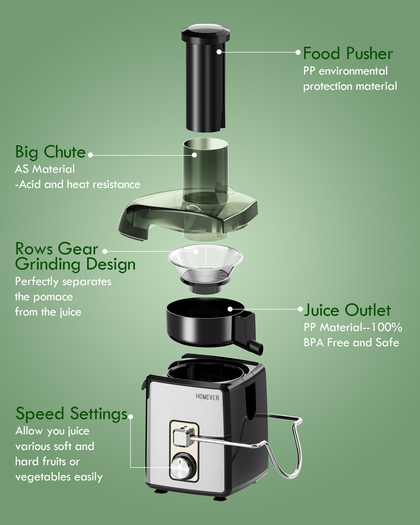 Food Pusher
PP environmental protection material

Big Chute
AS Material
-Acid and heat resistance

Rows Gear Grinding Design
Perfectly separates the pomace from the juice

Juice Outlet
PP Material--100% BPA Free and Safe

HOMEVER

Speed Settings
Allow you juice various soft and hard fruits or vegetables easily