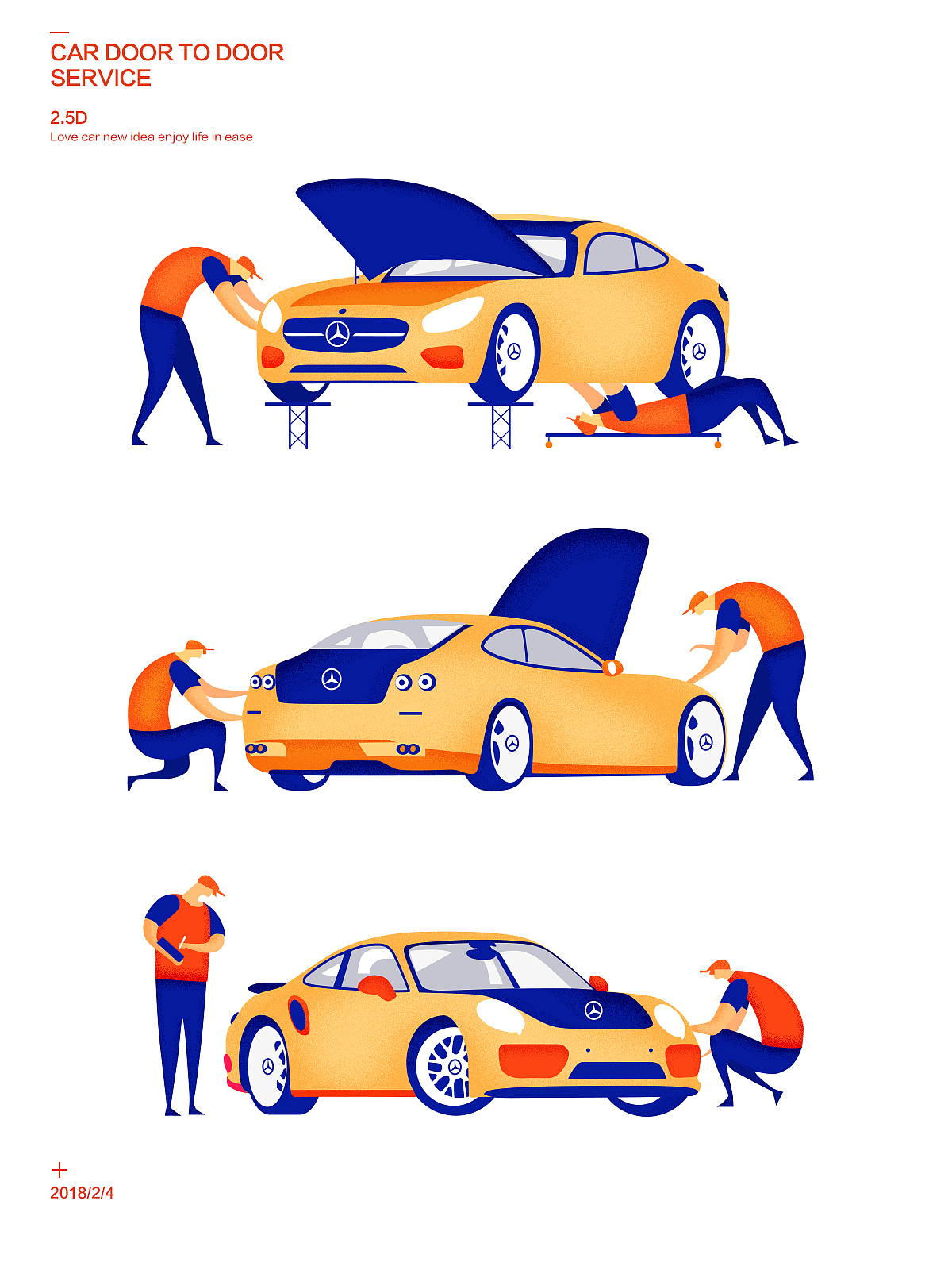 CAR DOOR TO DOOR SERVICE

2.5D
Love car new idea enjoy life in ease

2018/2/4