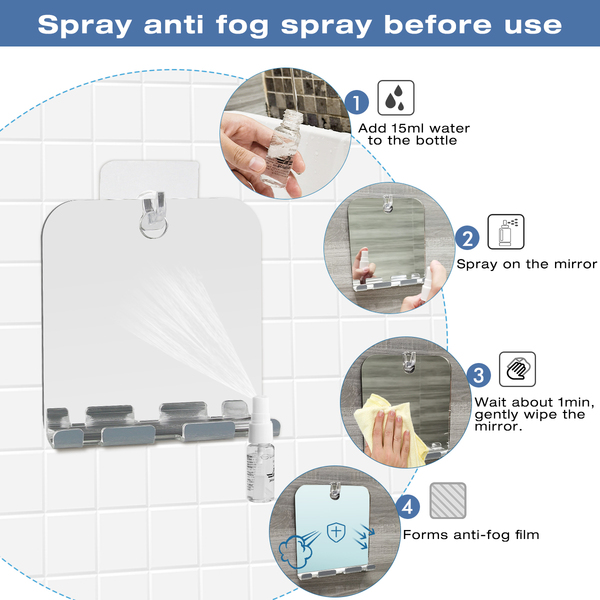 Spray anti fog spray before use

1
Add 15ml water to the bottle

2
Spray on the mirror

3
Wait about 1min, gently wipe the mirror.

4
Forms anti-fog film