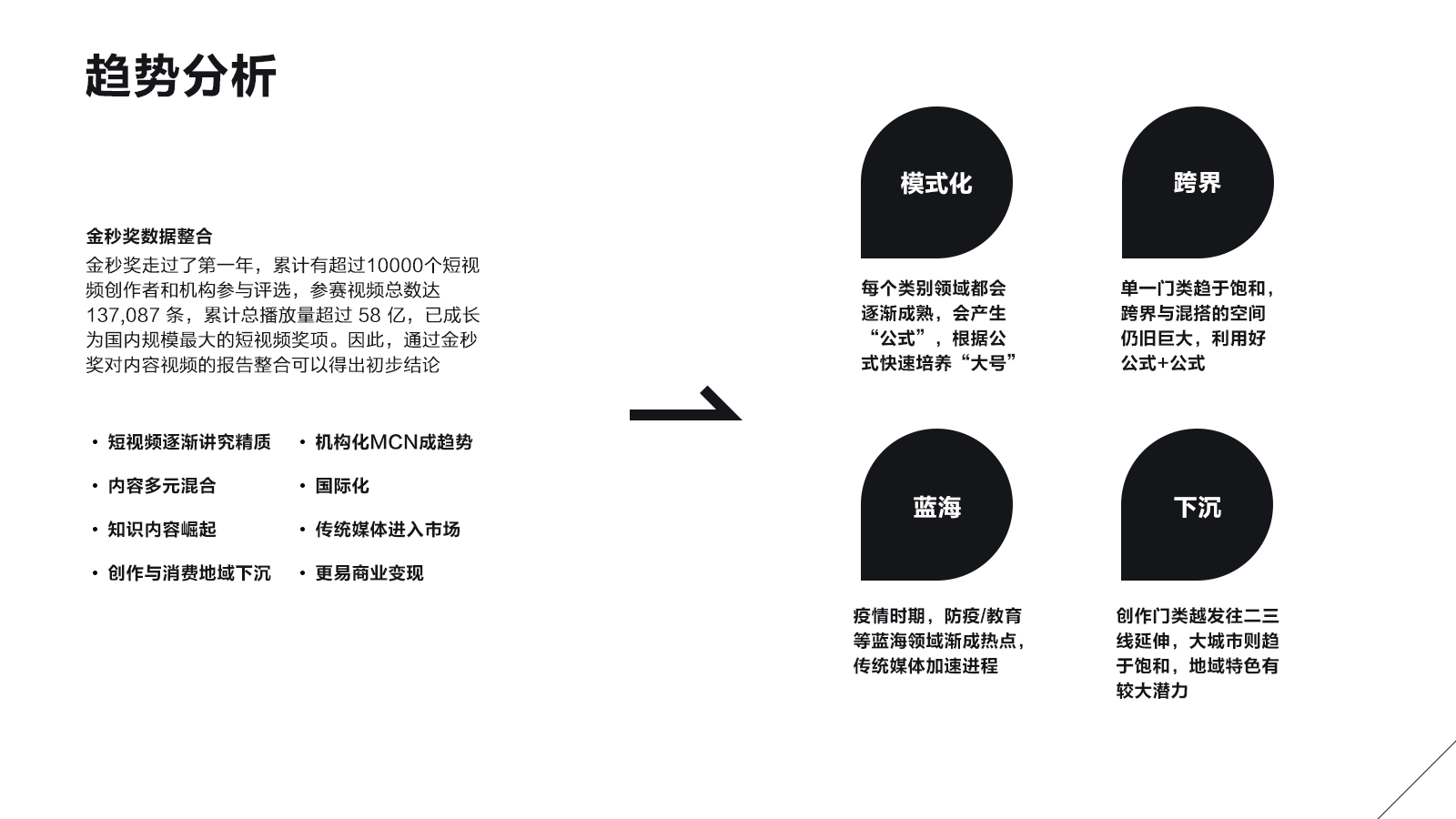 趋势分析

金秒奖数据整合

金秒奖走过了第一年，累计有超过10000个短视频创作者和机构参与评选，参赛视频总数达137,087条，累计总播放量超过58亿，已成长为国内规模最大的短视频奖项。因此，通过金秒奖对内容视频的报告整合可以得出初步结论

• 短视频逐渐讲究精质
• 内容多元混合
• 知识内容崛起
• 创作与消费地域下沉

• 机构化MCN成趋势
• 国际化
• 传统媒体进入市场
• 更易商业变现

模式化

每个类别领域都会逐渐成熟，会产生“公式”，根据公式快速培养“大号”

跨界

单一门类趋于饱和，跨界与混搭的空间仍旧巨大，利用好公式+公式

蓝海

疫情时期，防疫/教育等蓝海领域渐成热点，传统媒体加速进程

下沉

创作门类越发往二三线延伸，大城市则趋于饱和，地域特色有较大潜力