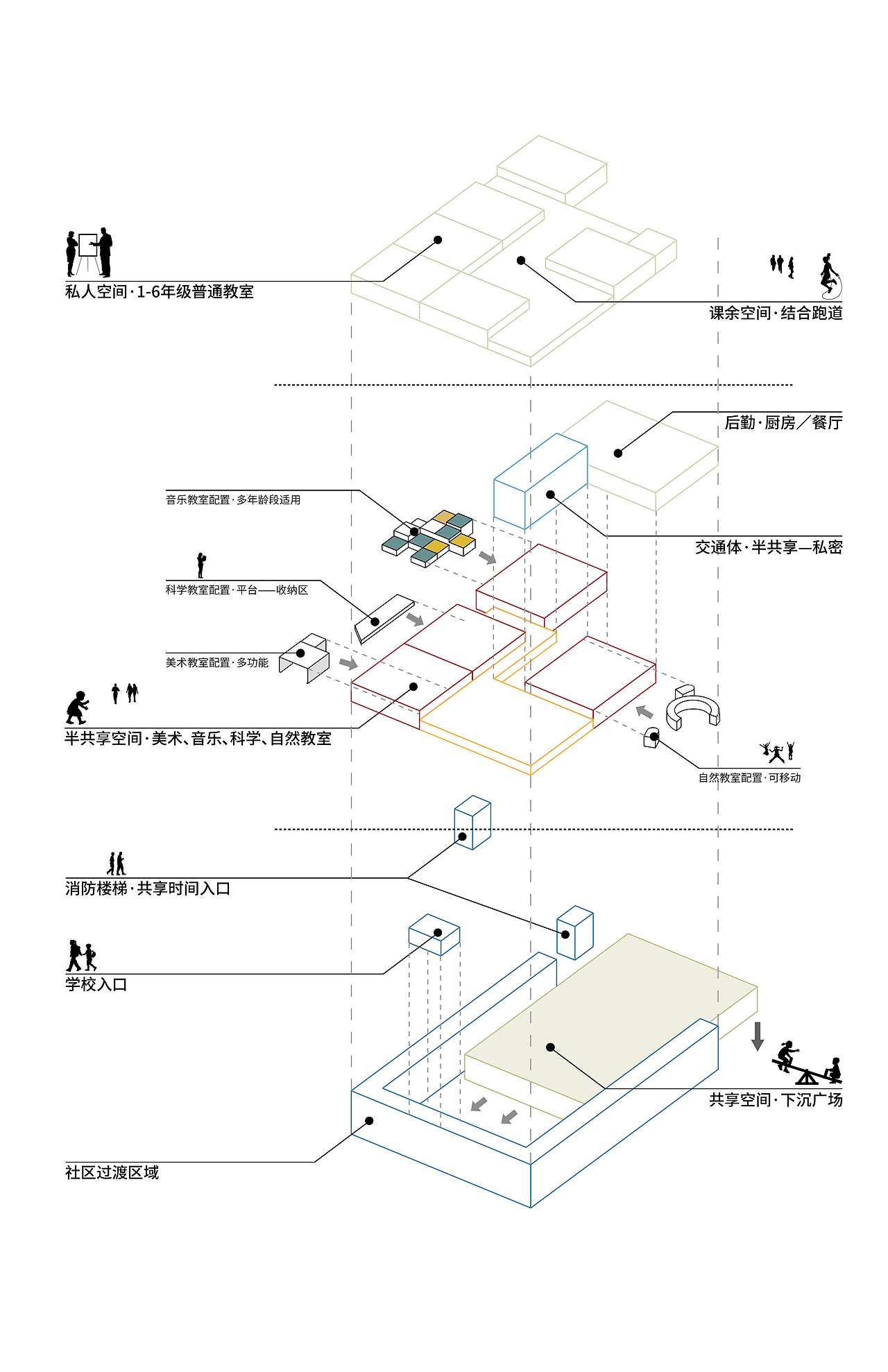 私人空间·1-6年级普通教室

课余空间·结合跑道

后勤·厨房／餐厅

音乐教室配置·多年龄段适用

交通体·半共享—私密

科学教室配置·平台——收纳区

美术教室配置·多功能

半共享空间·美术、音乐、科学、自然教室

自然教室配置·可移动

消防楼梯·共享时间入口

学校入口

共享空间·下沉广场

社区过渡区域