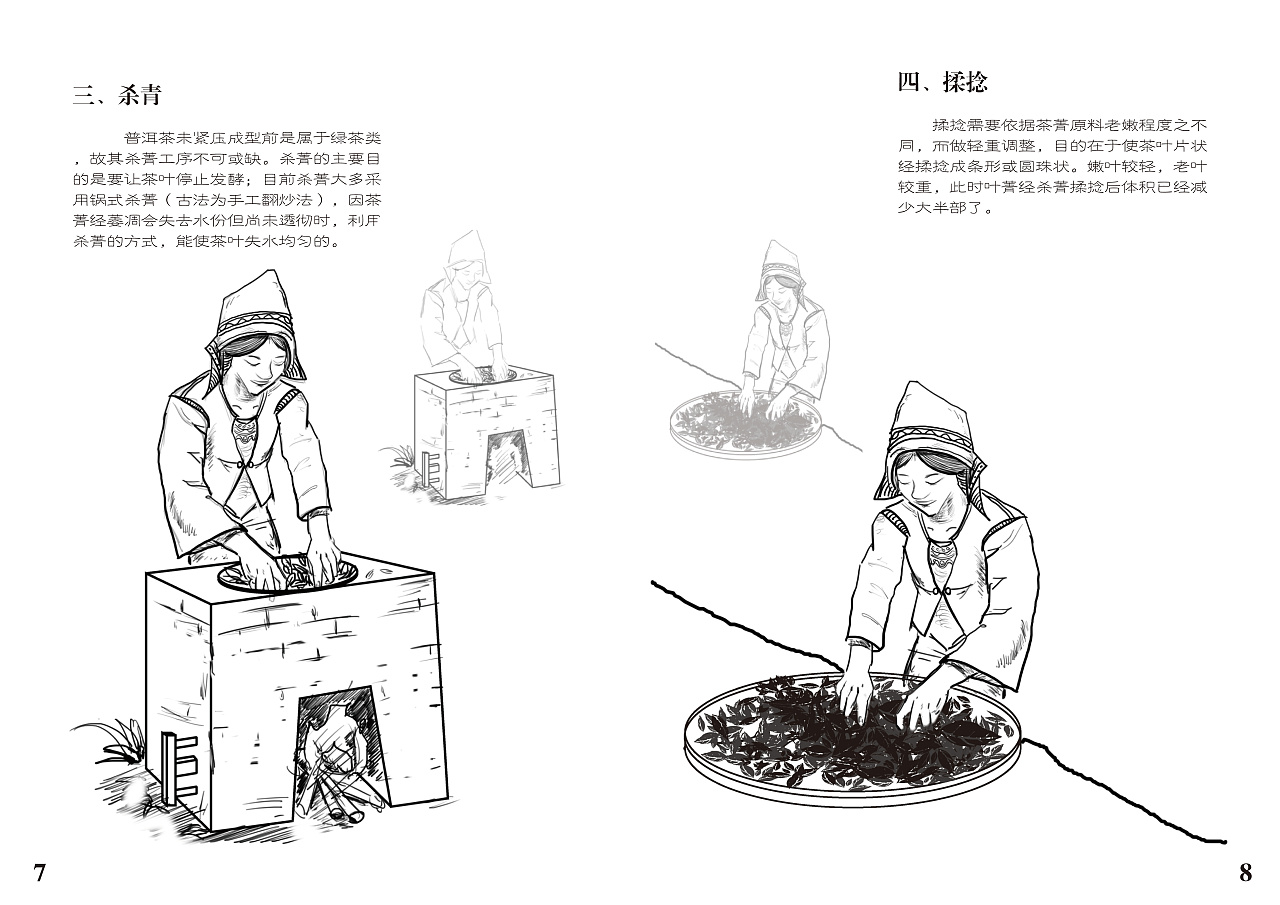 三、杀青

普洱茶未紧压成型前是属于绿茶类，故其杀菁工序不可或缺。杀菁的主要目的是要让茶叶停止发酵；目前杀菁大多采用锅式杀菁（古法为手工翻炒法），因茶菁经萎凋会失去水份但尚未透彻时，利用杀菁的方式，能使茶叶失水均匀的。

四、揉捻

揉捻需要依据茶菁原料老嫩程度之不同，而做轻重调整，目的在于使茶叶片状经揉捻成条形或圆珠状。嫩叶较轻，老叶较重，此时叶菁经杀菁揉捻后体积已经减少大半部了。

7

8