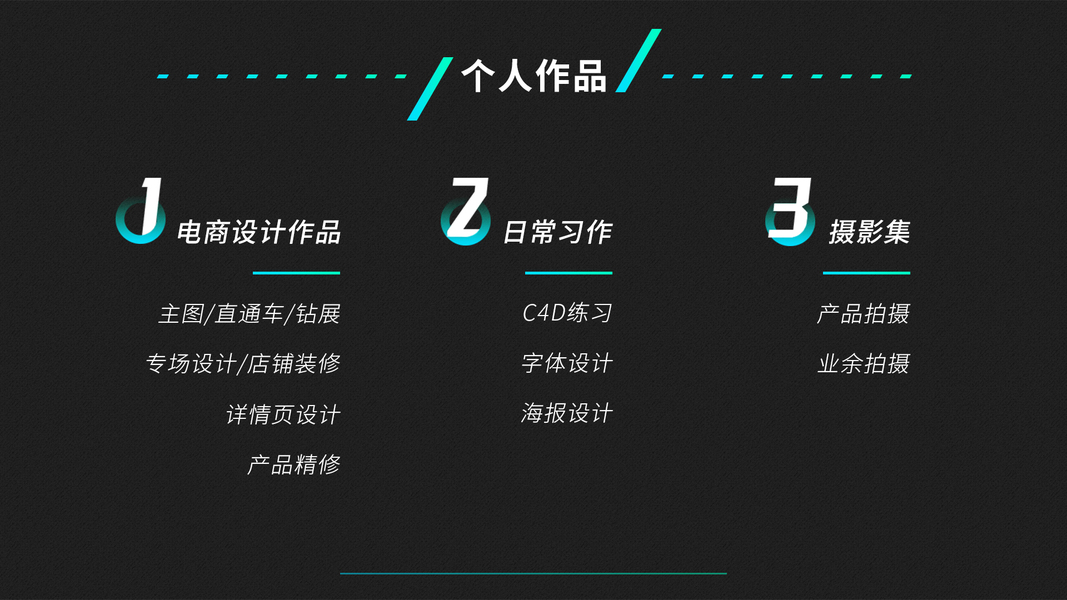 个人作品

1 电商设计作品

主图/直通车/钻展

专场设计/店铺装修

详情页设计

产品精修

2 日常习作

C4D练习

字体设计

海报设计

3 摄影集

产品拍摄

业余拍摄