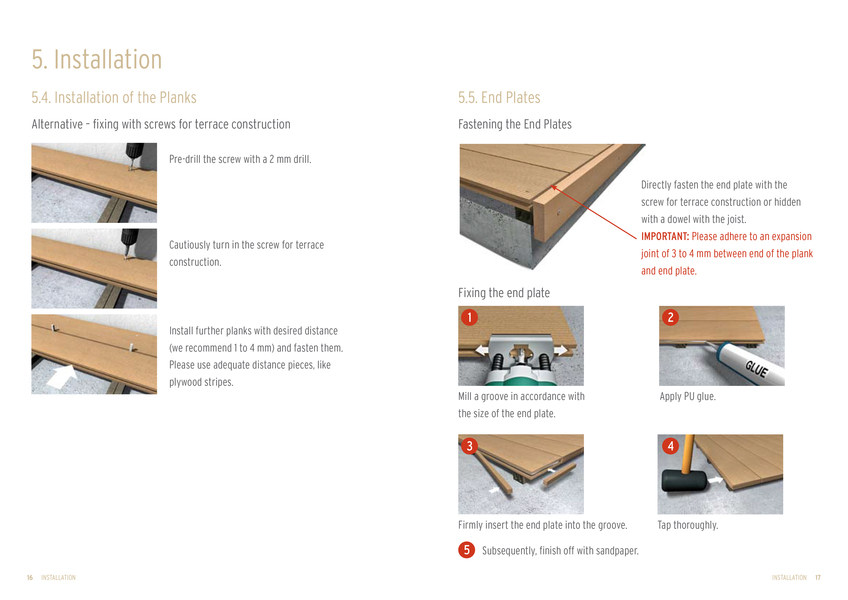 5. Installation

5.4. Installation of the Planks

Alternative – fixing with screws for terrace construction

Pre-drill the screw with a 2 mm drill.

Cautiously turn in the screw for terrace construction.

Install further planks with desired distance (we recommend 1 to 4 mm) and fasten them. Please use adequate distance pieces, like plywood stripes.

5.5. End Plates

Fastening the End Plates

Directly fasten the end plate with the screw for terrace construction or hidden with a dowel with the joist.
IMPORTANT: Please adhere to an expansion joint of 3 to 4 mm between end of the plank and end plate.

Fixing the end plate

1

Mill a groove in accordance with the size of the end plate.

2

GLUE

Apply PU glue.

3

Firmly insert the end plate into the groove.

4

Tap thoroughly.

5 Subsequently, finish off with sandpaper.

16 INSTALLATION

INSTALLATION 17