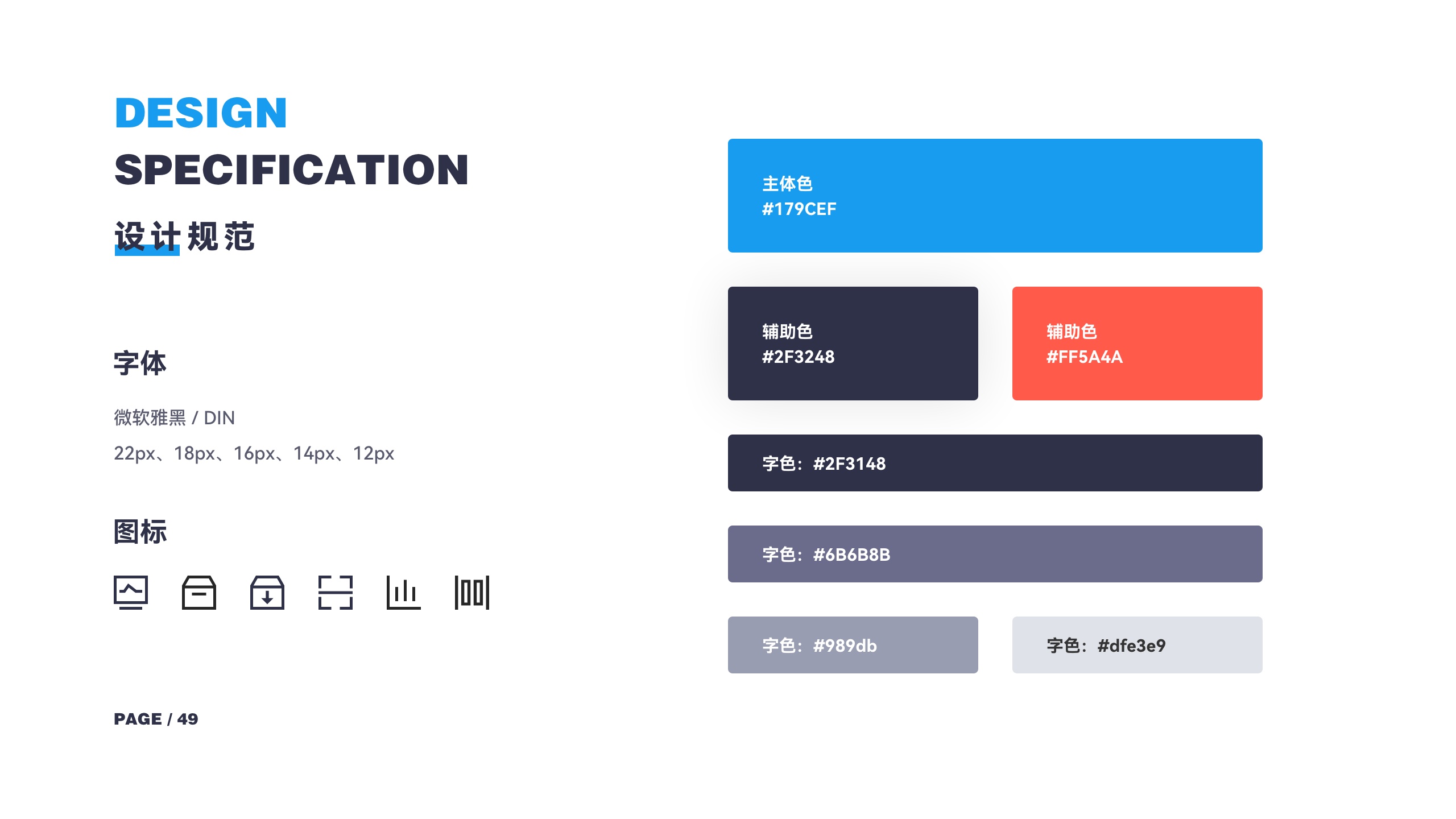 DESIGN
SPECIFICATION
设计规范

字体

微软雅黑 / DIN

22px、18px、16px、14px、12px

图标

PAGE / 49

主体色
#179CEF

辅助色
#2F3248

辅助色
#FF5A4A

字色：#2F3148

字色：#6B6B8B

字色：#989db

字色：#dfe3e9