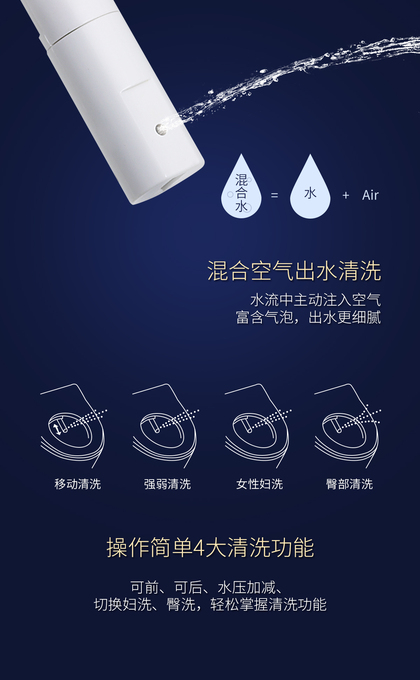 混合水 = 水 + Air

混合空气出水清洗

水流中主动注入空气
富含气泡，出水更细腻

移动清洗

强弱清洗

女性妇洗

臀部清洗

操作简单4大清洗功能

可前、可后、水压加减、
切换妇洗、臀洗，轻松掌握清洗功能