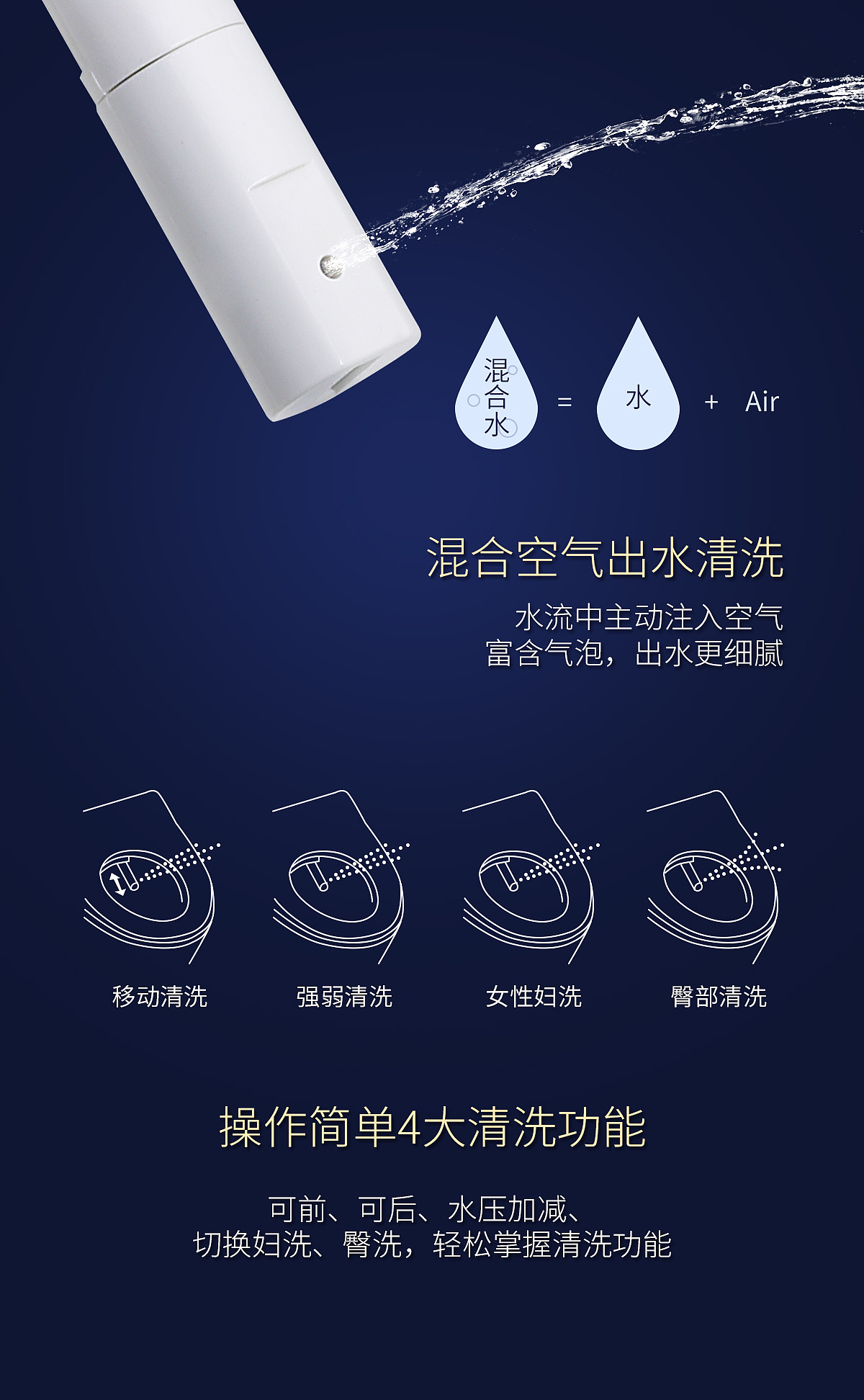 混合水 = 水 + Air

混合空气出水清洗

水流中主动注入空气
富含气泡，出水更细腻

移动清洗

强弱清洗

女性妇洗

臀部清洗

操作简单4大清洗功能

可前、可后、水压加减、
切换妇洗、臀洗，轻松掌握清洗功能