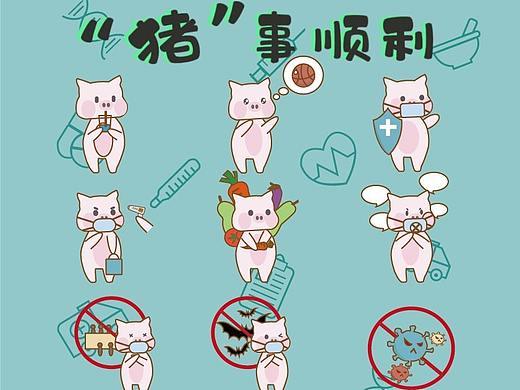 “猪”事顺利