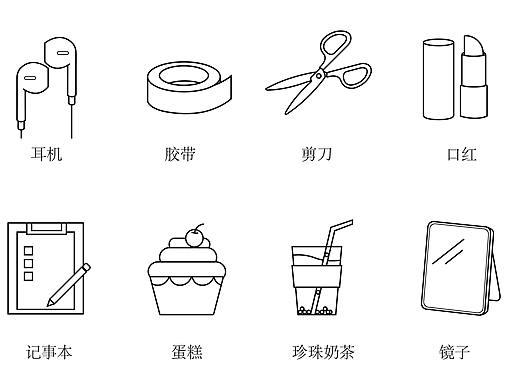 耳机

胶带

剪刀

口红

记事本

蛋糕

珍珠奶茶

镜子