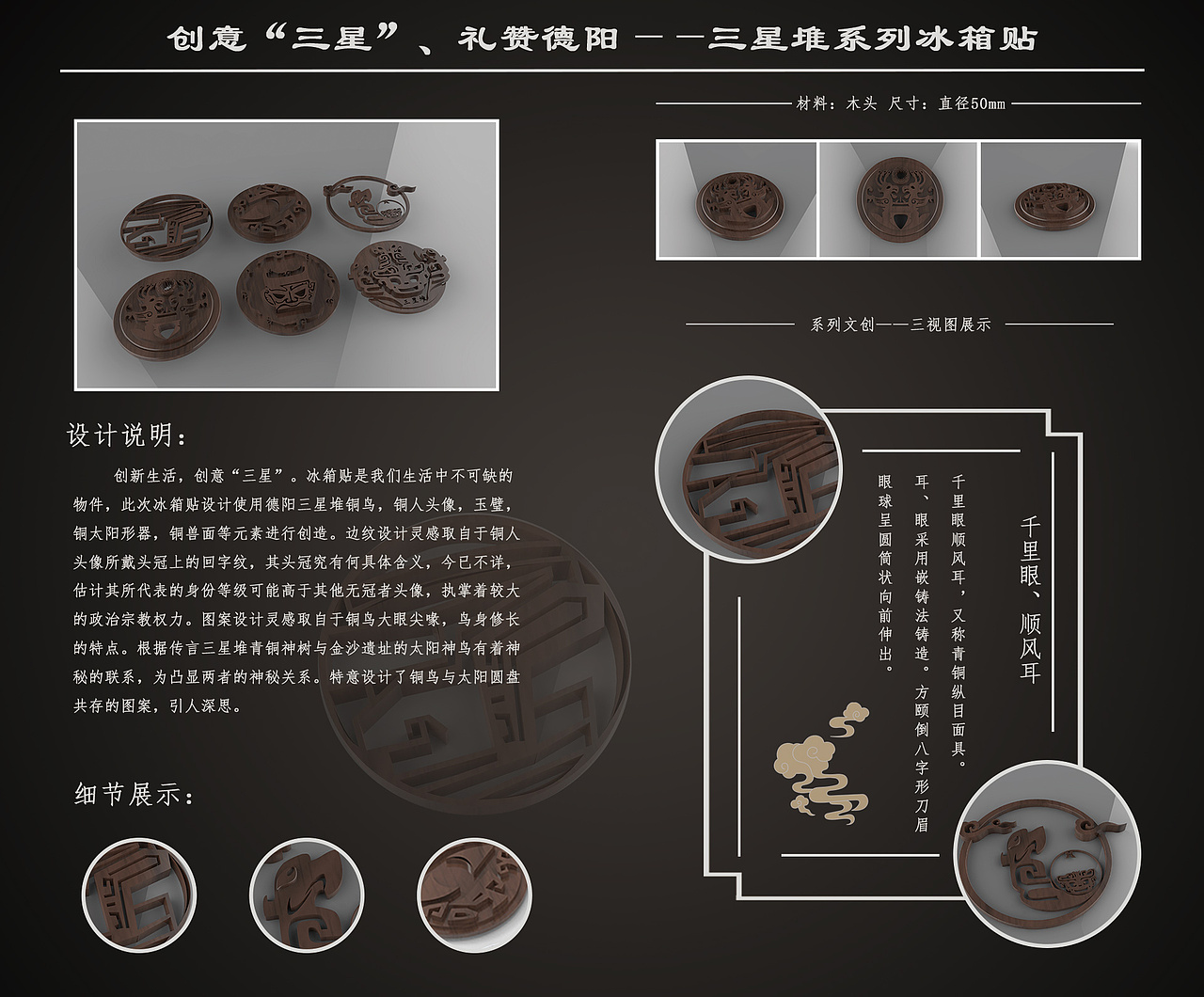 创意“三星”、礼赞德阳——三星堆系列冰箱贴

材料：木头 尺寸：直径50mm

系列文创——三视图展示

设计说明：

创新生活，创意“三星”。冰箱贴是我们生活中不可缺的物件，此次冰箱贴设计使用德阳三星堆铜鸟，铜人头像，玉璧，铜太阳形器，铜兽面等元素进行创造。边纹设计灵感取自于铜人头像所戴头冠上的回字纹，其头冠究有何具体含义，今已不详，估计其所代表的身份等级可能高于其他无冠者头像，执掌着较大的政治宗教权力。图案设计灵感取自于铜鸟大眼尖喙，鸟身修长的特点。根据传言三星堆青铜神树与金沙遗址的太阳神鸟有着神秘的联系，为凸显两者的神秘关系。特意设计了铜鸟与太阳圆盘共存的图案，引人深思。

细节展示：

千里眼、顺风耳

千里眼顺风耳，又称青铜纵目面具。耳、眼采用嵌铸法铸造。方颐倒八字形刀眉眼球呈圆筒状向前伸出。