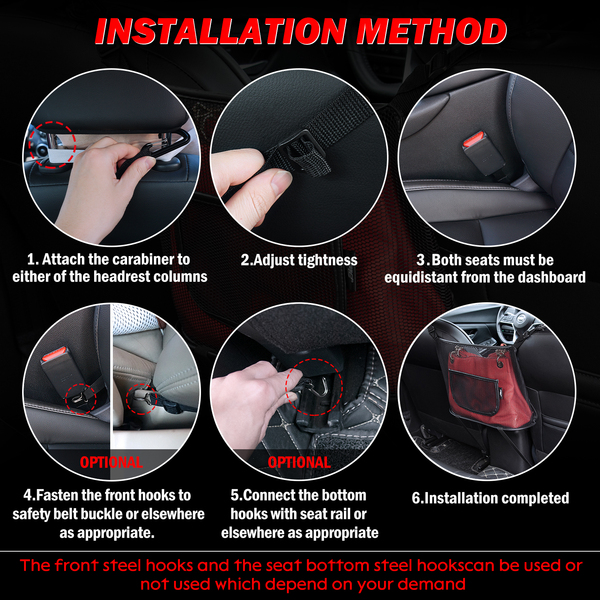 INSTALLATION METHOD

1. Attach the carabiner to either of the headrest columns

2.Adjust tightness

3.Both seats must be equidistant from the dashboard

OPTIONAL

4.Fasten the front hooks to safety belt buckle or elsewhere as appropriate.

OPTIONAL

5.Connect the bottom hooks with seat rail or elsewhere as appropriate

6.Installation completed

The front steel hooks and the seat bottom steel hookscan be used or not used which depend on your demand