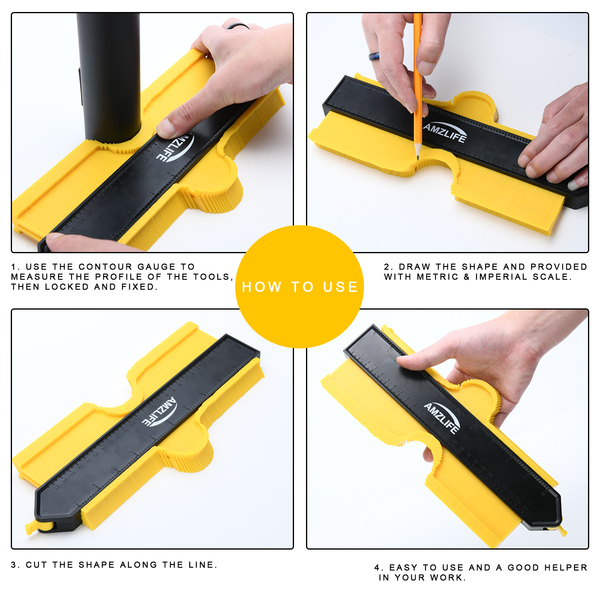 AMZLIFE

AMZLIFE

1. USE THE CONTOUR GAUGE TO MEASURE THE PROFILE OF THE TOOLS, THEN LOCKED AND FIXED.

HOW TO USE

2. DRAW THE SHAPE AND PROVIDED WITH METRIC & IMPERIAL SCALE.

AMZLIFE

AMZLIFE

3. CUT THE SHAPE ALONG THE LINE.

4. EASY TO USE AND A GOOD HELPER IN YOUR WORK.