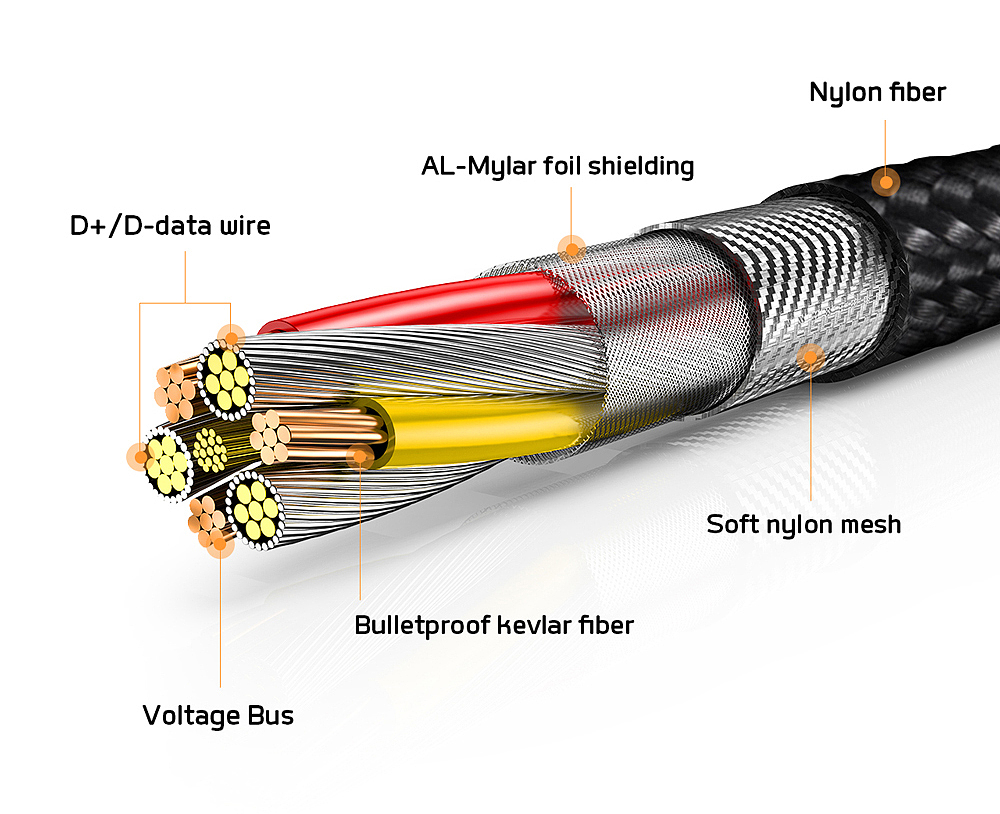 Nylon fiber

AL-Mylar foil shielding

D+/D-data wire

Soft nylon mesh

Bulletproof kevlar fiber

Voltage Bus