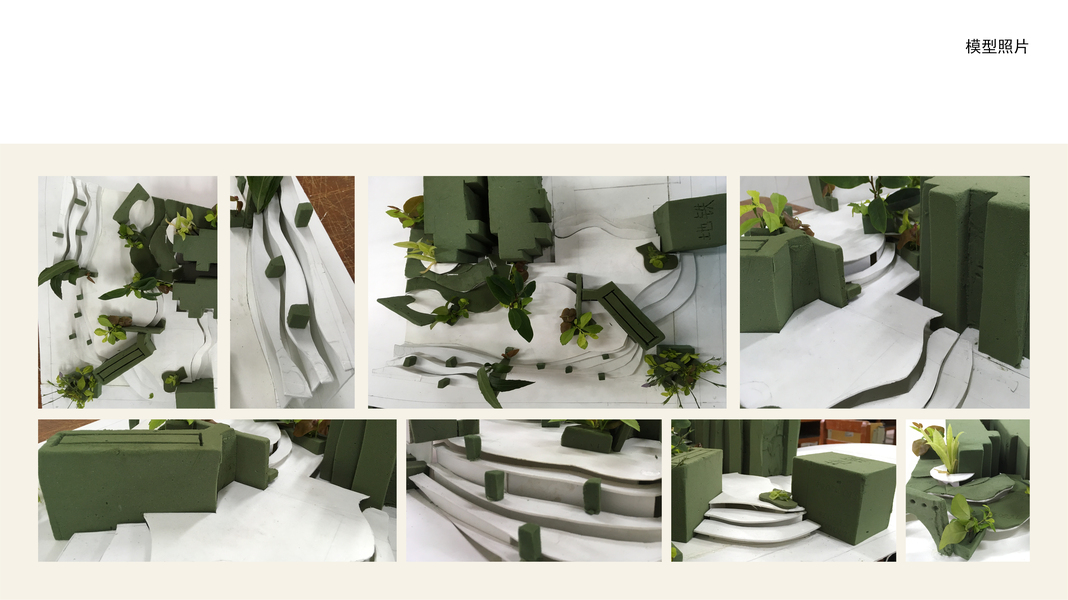 模型照片