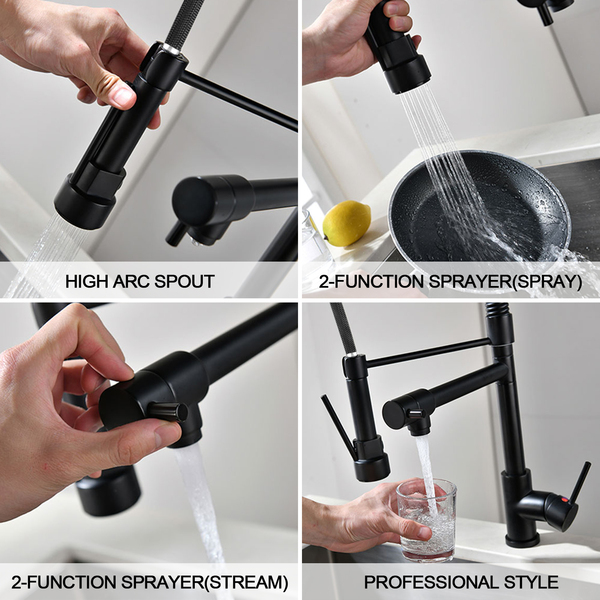 HIGH ARC SPOUT

2-FUNCTION SPRAYER(SPRAY)

2-FUNCTION SPRAYER(STREAM)

PROFESSIONAL STYLE