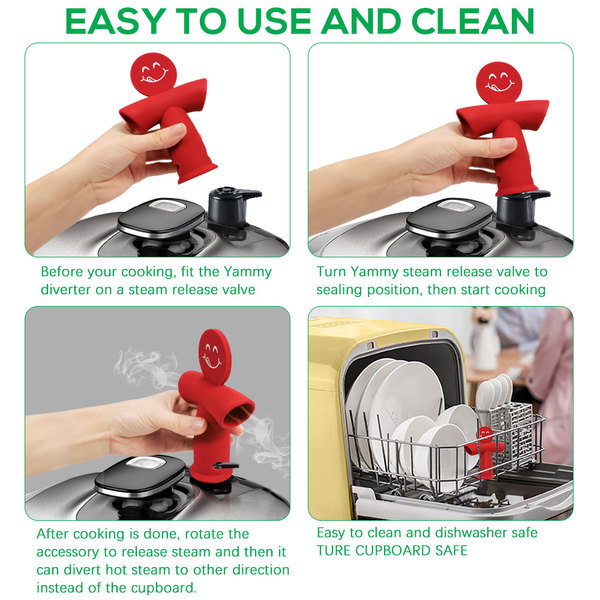 EASY TO USE AND CLEAN

Before your cooking, fit the Yammy diverter on a steam release valve

Turn Yammy steam release valve to sealing position, then start cooking

After cooking is done, rotate the accessory to release steam and then it can divert hot steam to other direction instead of the cupboard.

Easy to clean and dishwasher safe
TURE CUPBOARD SAFE