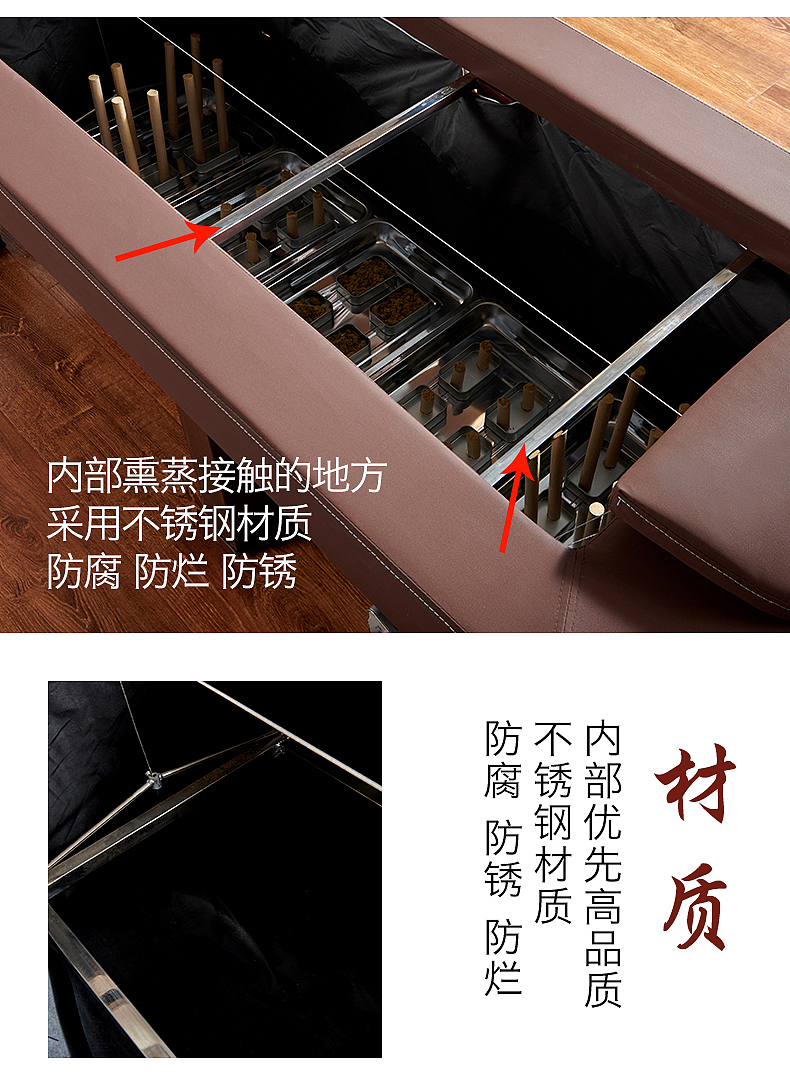 内部熏蒸接触的地方
采用不锈钢材质
防腐 防烂 防锈

材质

内部优先高品质
不锈钢材质
防腐 防锈 防烂