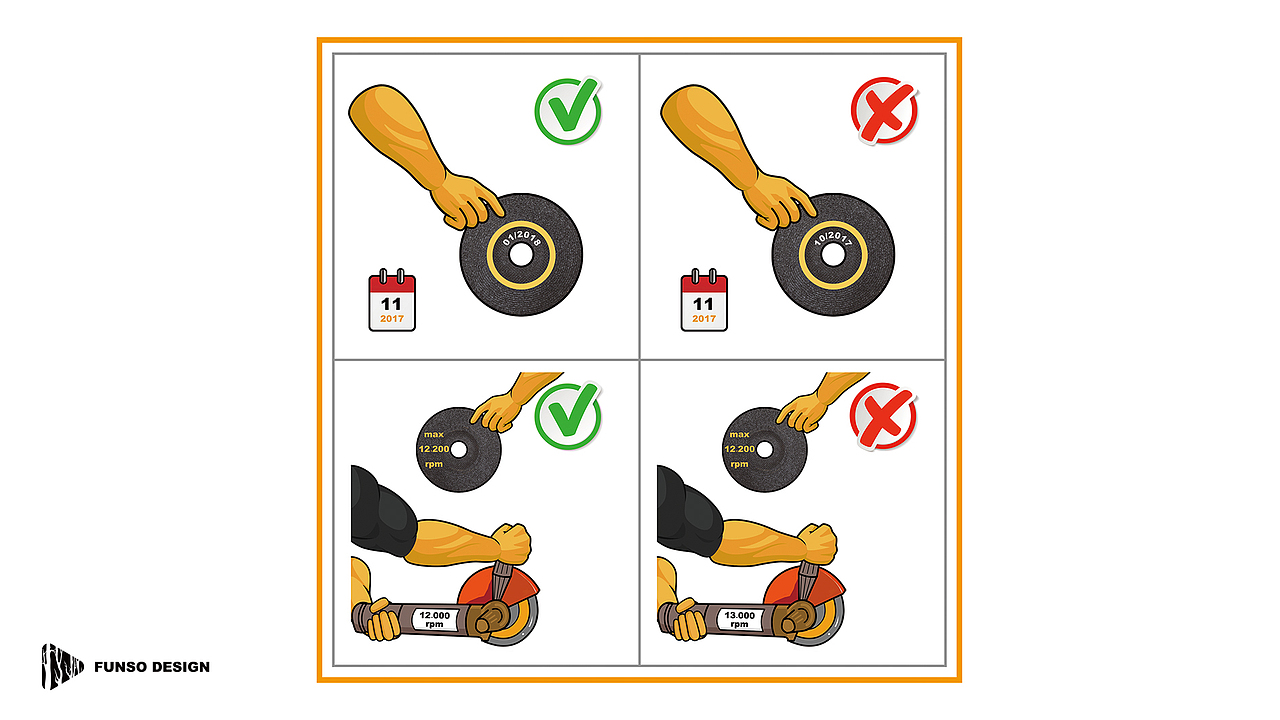 01/2018

11
2017

10/2017

11
2017

max
12 200
rpm

12.000
rpm

max
12 200
rpm

13.000
rpm

FUNSO DESIGN