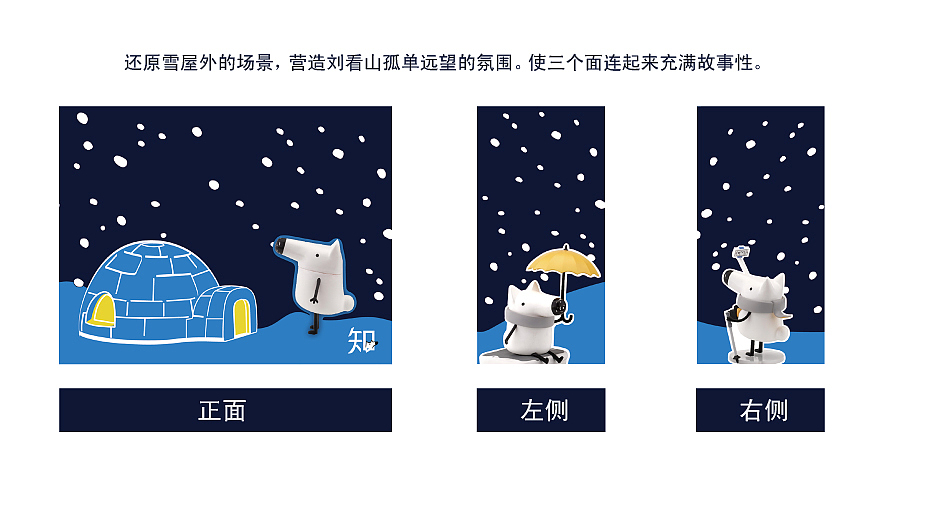 还原雪屋外的场景，营造刘看山孤单远望的氛围。使三个面连起来充满故事性。

知

正面

左侧

右侧