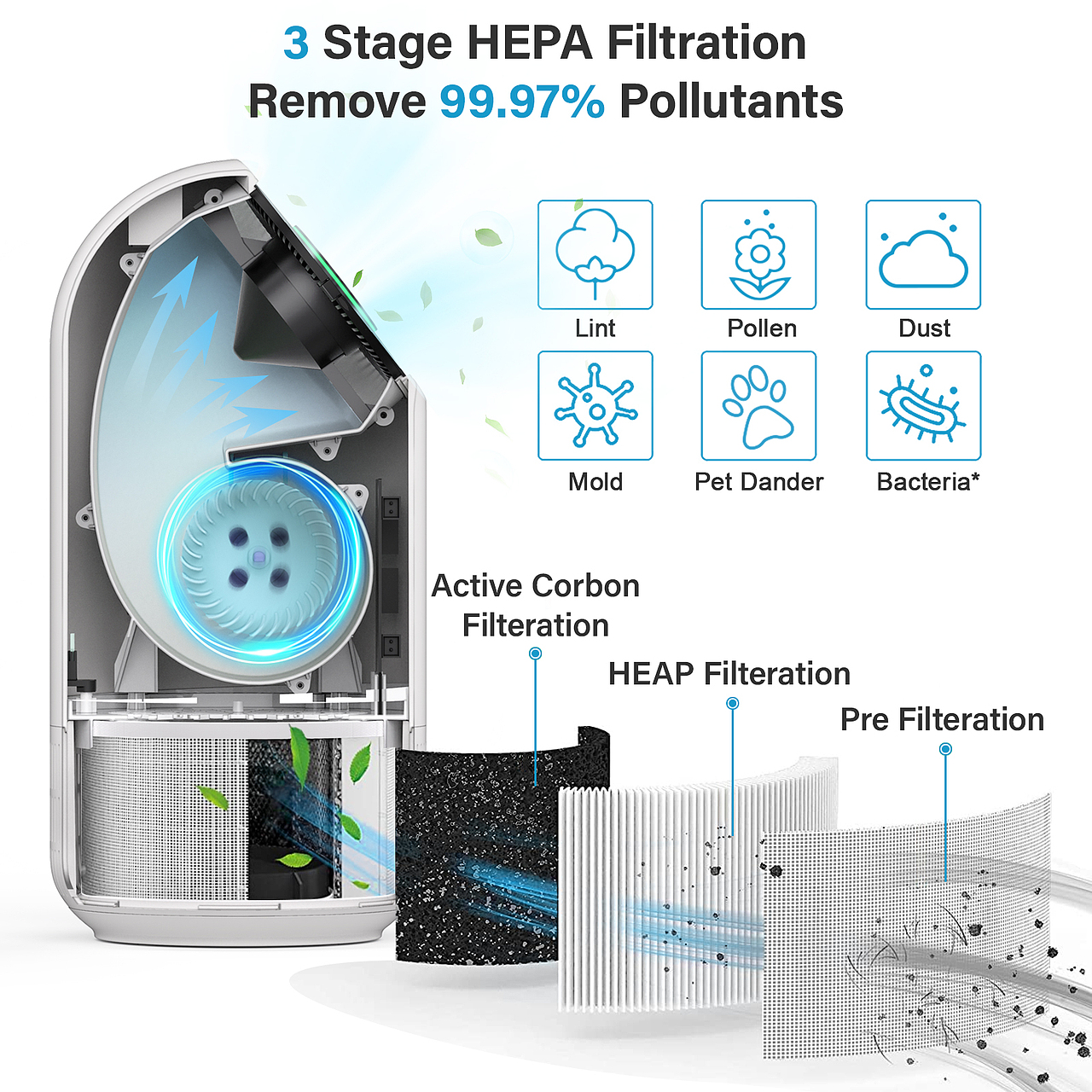 3 Stage HEPA Filtration
Remove 99.97% Pollutants

Lint

Pollen

Dust

Mold

Pet Dander

Bacteria*

Active Corbon Filteration

HEAP Filteration

Pre Filteration