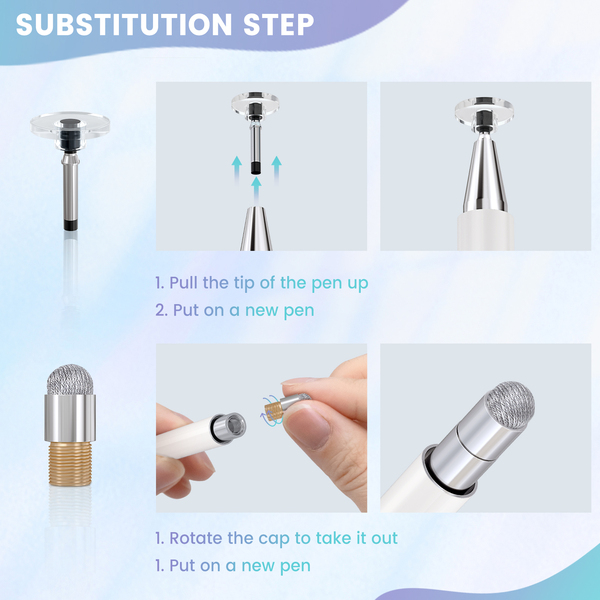 SUBSTITUTION STEP

1. Pull the tip of the pen up
2. Put on a new pen

1. Rotate the cap to take it out
1. Put on a new pen