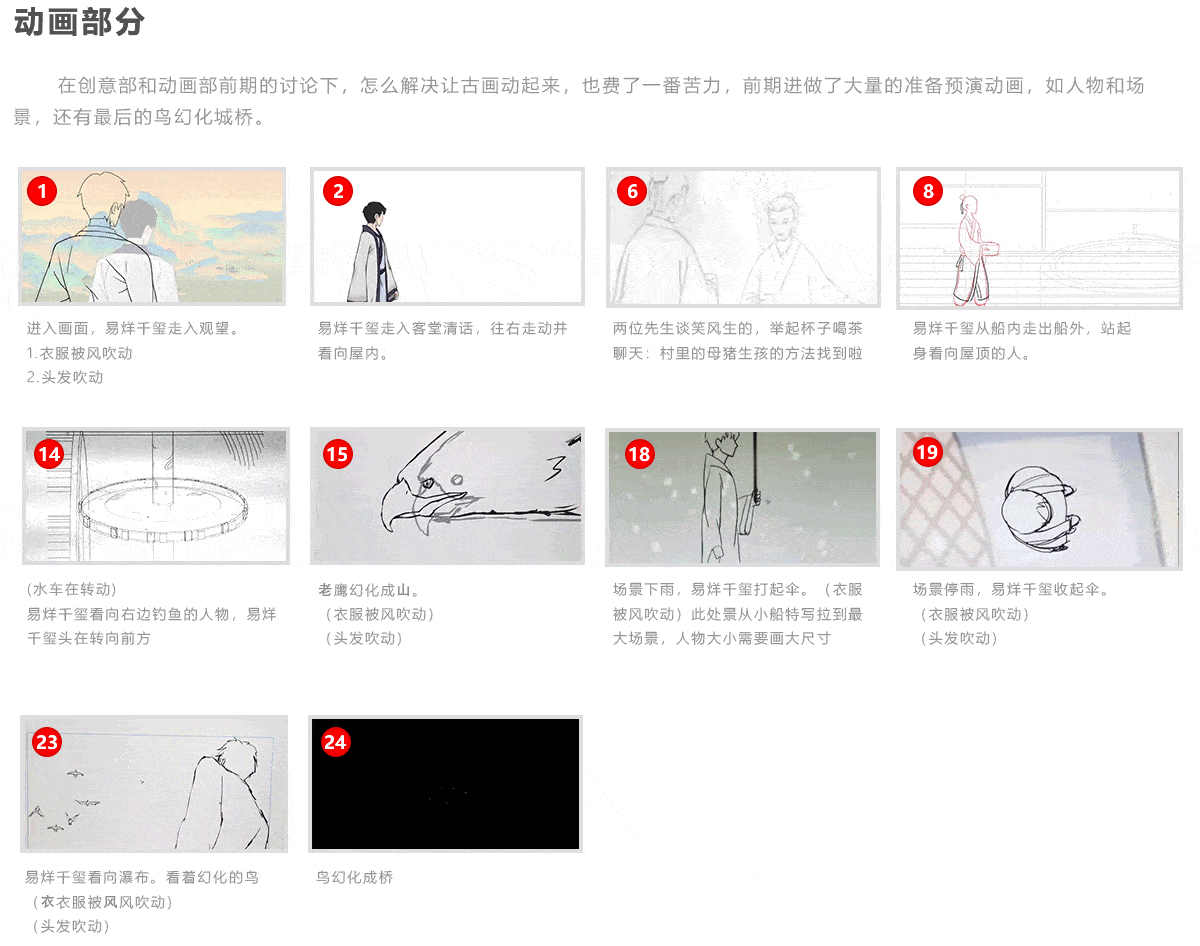 动画部分

在创意部和动画部前期的讨论下，怎么解决让古画动起来，也费了一番苦力，前期进做了大量的准备预演动画，如人物和场景，还有最后的鸟幻化城桥。

1
进入画面，易烊千玺走入观望。
1.衣服被风吹动
2.头发吹动

2
易烊千玺走入客堂清话，往右走动并看向屋内。

6
两位先生谈笑风生的，举起杯子喝茶聊天：村里的母猪生孩的方法找到啦

8
易烊千玺从船内走出船外，站起身看向屋顶的人。

14
（水车在转动）
易烊千玺看向右边钓鱼的人物，易烊千玺头在转向前方

15
老鹰幻化成山。
（衣服被风吹动）
（头发吹动）

18
场景下雨，易烊千玺打起伞。（衣服被风吹动）此处景从小船特写拉到最大场景，人物大小需要画大尺寸

19
场景停雨，易烊千玺收起伞。
（衣服被风吹动）
（头发吹动）

23
易烊千玺看向瀑布。看着幻化的鸟
（衣衣服被风风吹动）
（头发吹动）

24
鸟幻化成桥