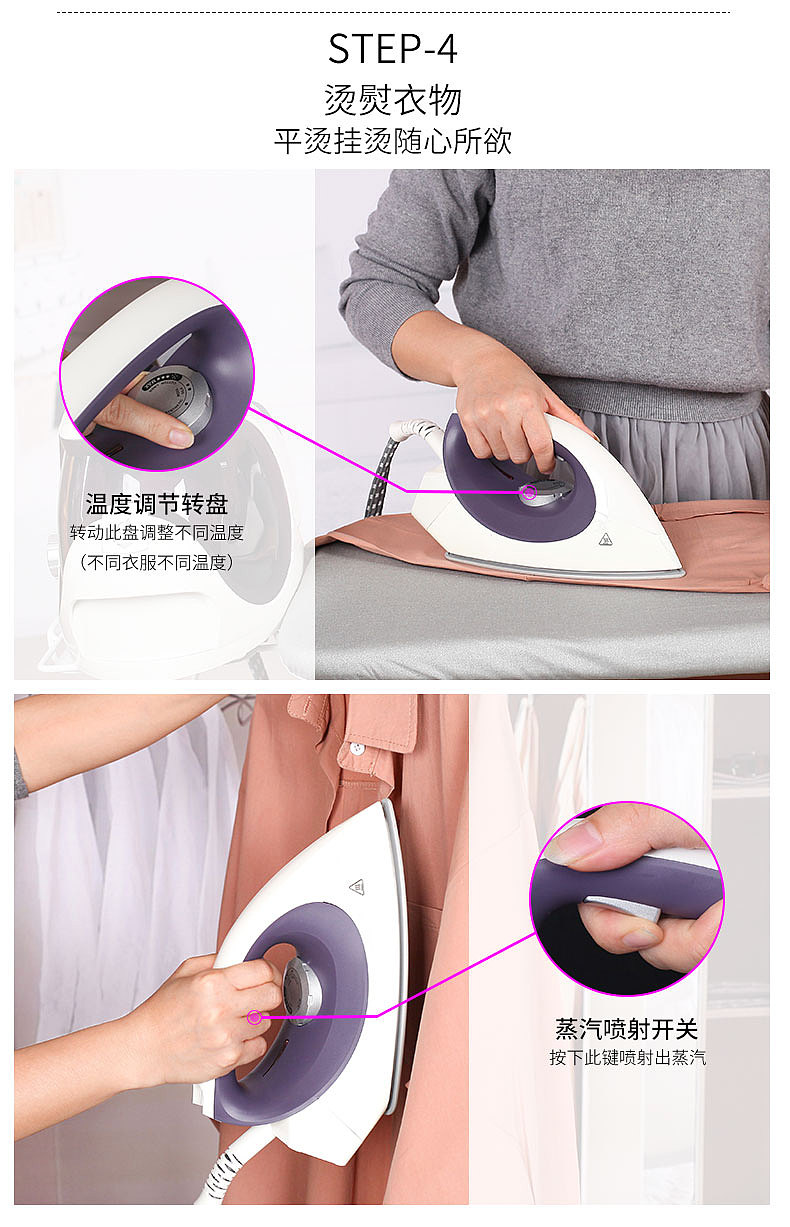 STEP-4

烫熨衣物

平烫挂烫随心所欲

温度调节转盘

转动此盘调整不同温度

（不同衣服不同温度）

蒸汽喷射开关

按下此键喷射出蒸汽